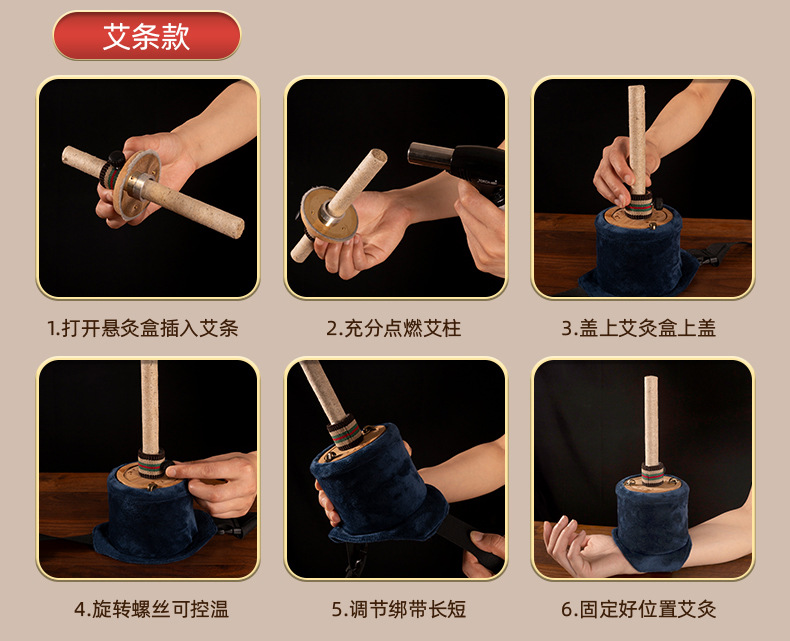 艾条款

1.打开悬灸盒插入艾条

2.充分点燃艾柱

3.盖上艾灸盒上盖

4.旋转螺丝可控温

5.调节绑带长短

6.固定好位置艾灸