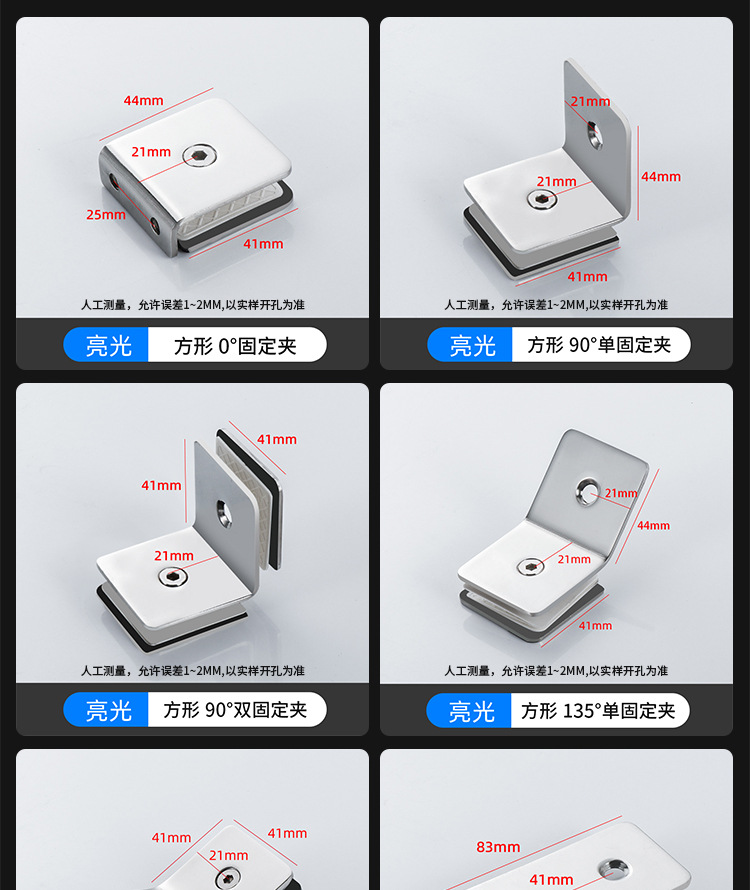 44mm
21mm
25mm
41mm
人工测量，允许误差1~2MM,以实样开孔为准
亮光
方形 0°固定夹

21mm
21mm
44mm
41mm
人工测量，允许误差1~2MM,以实样开孔为准
亮光
方形 90°单固定夹

41mm
41mm
21mm
人工测量，允许误差1~2MM,以实样开孔为准
亮光
方形 90°双固定夹

21mm
44mm
21mm
41mm
人工测量，允许误差1~2MM,以实样开孔为准
亮光
方形 135°单固定夹

41mm
41mm
21mm

83mm
41mm