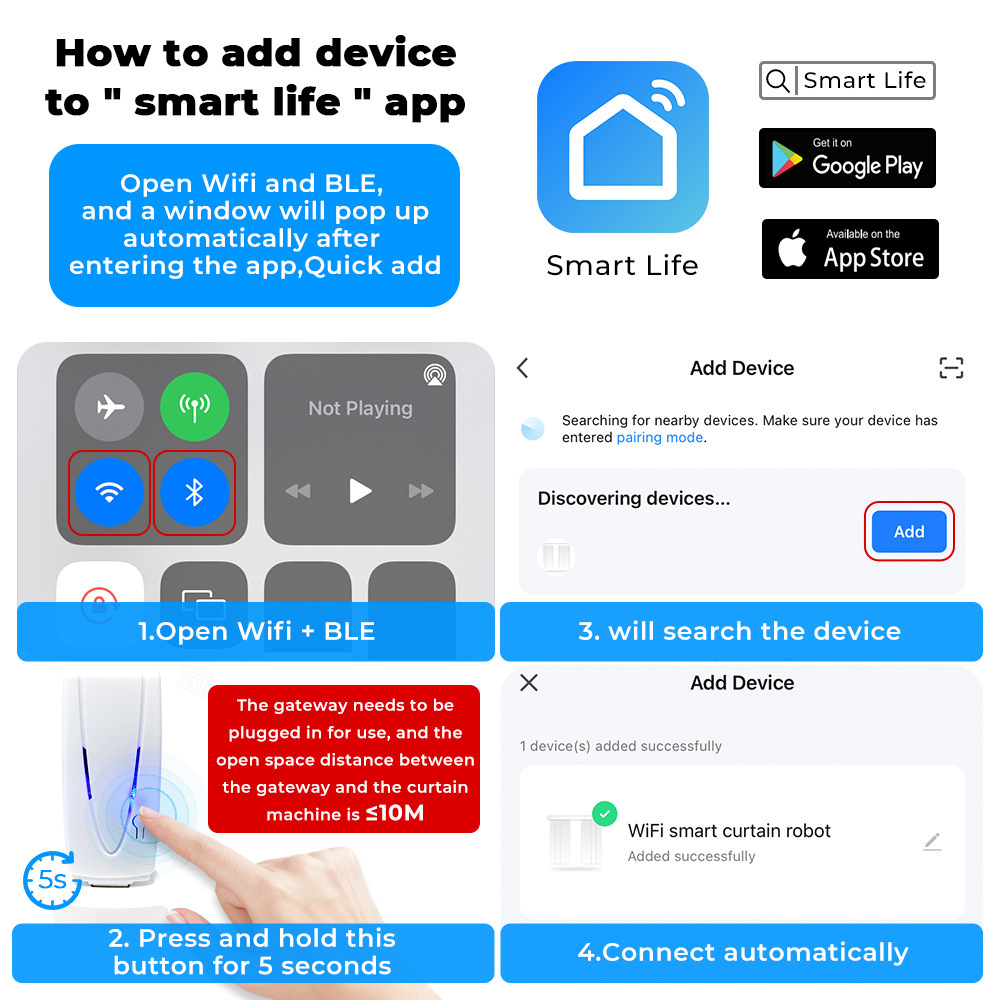 How to add device to " smart life " app

Open Wifi and BLE, and a window will pop up automatically after entering the app,Quick add

Smart Life

Smart Life

Get it on Google Play

Available on the App Store

Not Playing

1.Open Wifi + BLE

Add Device

Searching for nearby devices. Make sure your device has entered pairing mode.

Discovering devices...

Add

3. will search the device

The gateway needs to be plugged in for use, and the open space distance between the gateway and the curtain machine is ≤10M

5s

2. Press and hold this button for 5 seconds

Add Device

1 device(s) added successfully

WiFi smart curtain robot

Added successfully

4.Connect automatically