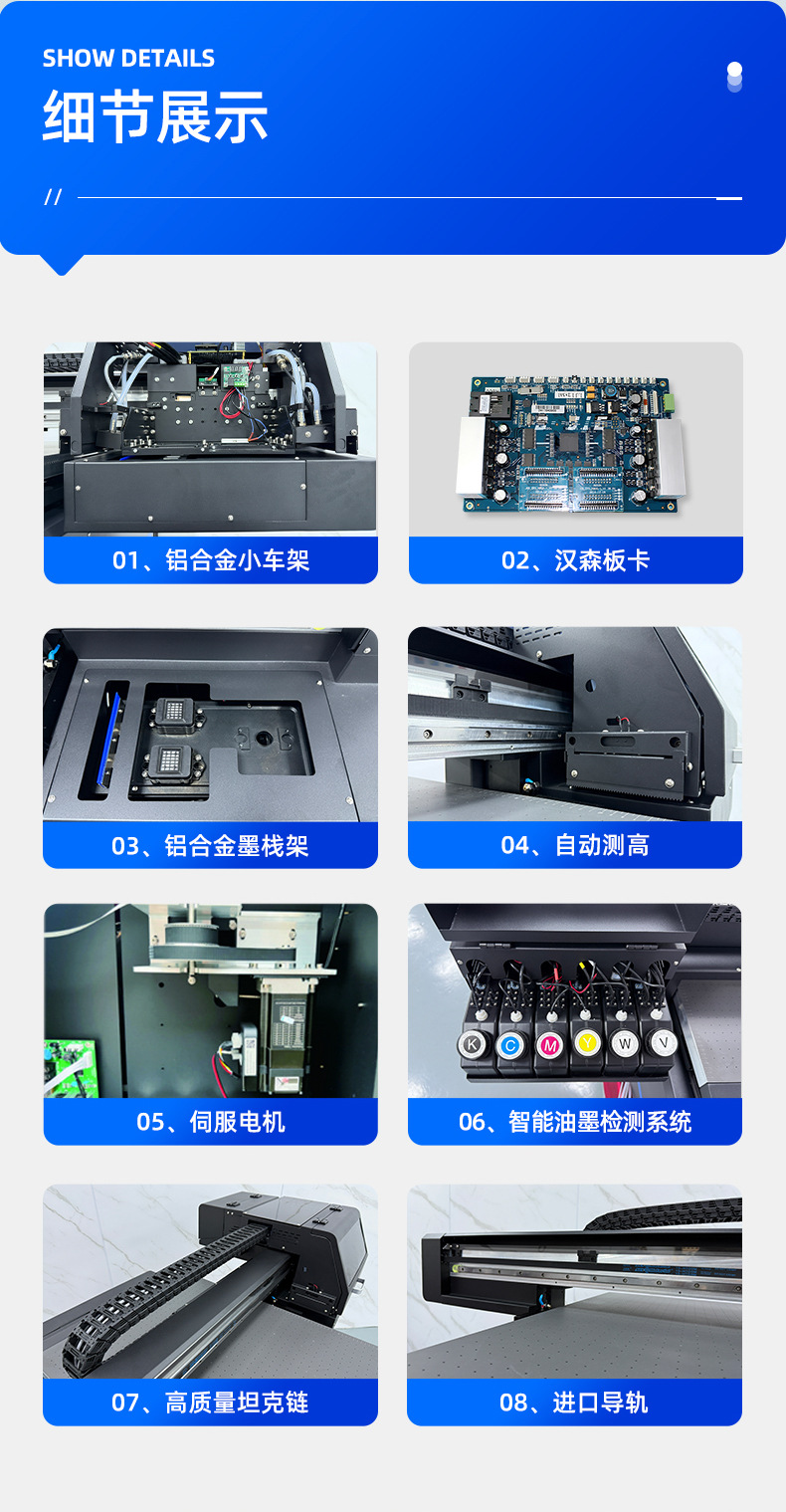 SHOW DETAILS
细节展示

//

01、铝合金小车架

02、汉森板卡

03、铝合金墨栈架

04、自动测高

05、伺服电机

K C M Y W V

06、智能油墨检测系统

07、高质量坦克链

08、进口导轨