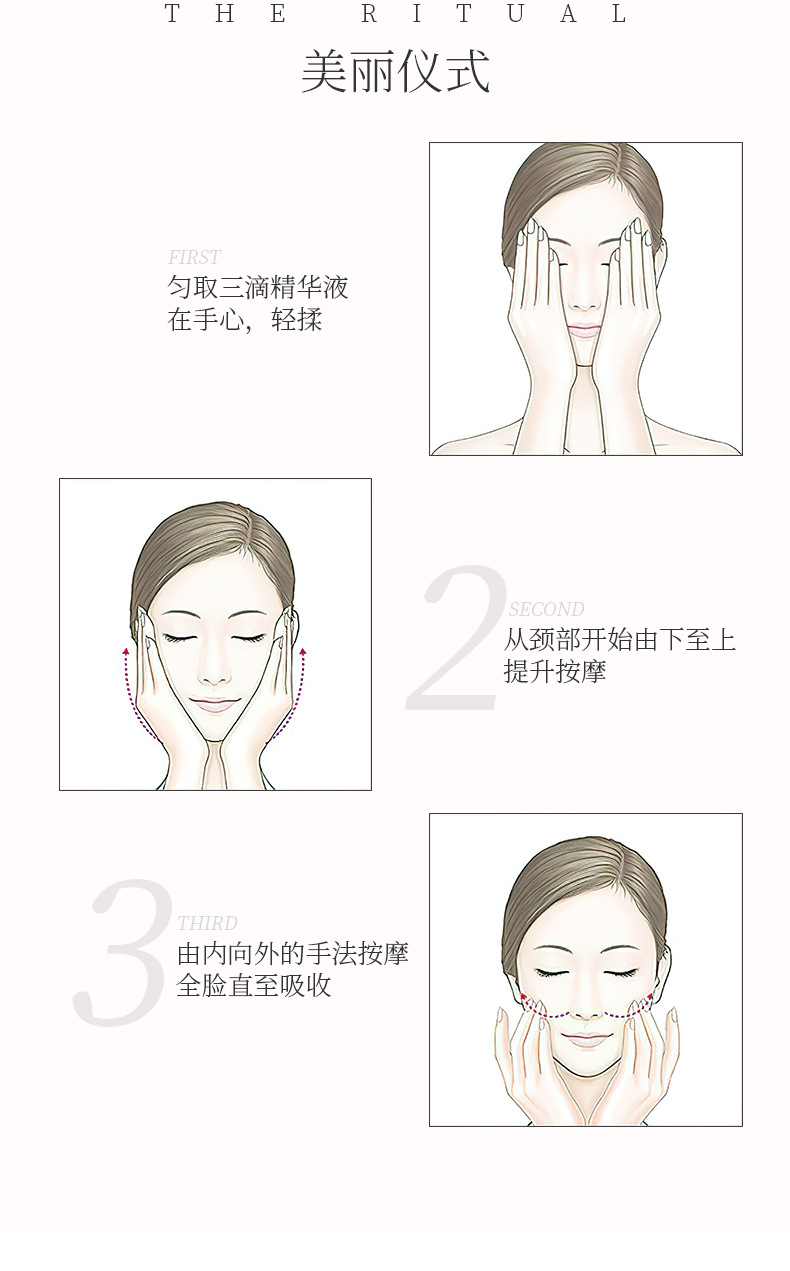 THE RITUAL

美丽仪式

FIRST
匀取三滴精华液
在手心，轻揉

2
SECOND
从颈部开始由下至上
提升按摩

3
THIRD
由内向外的手法按摩
全脸直至吸收