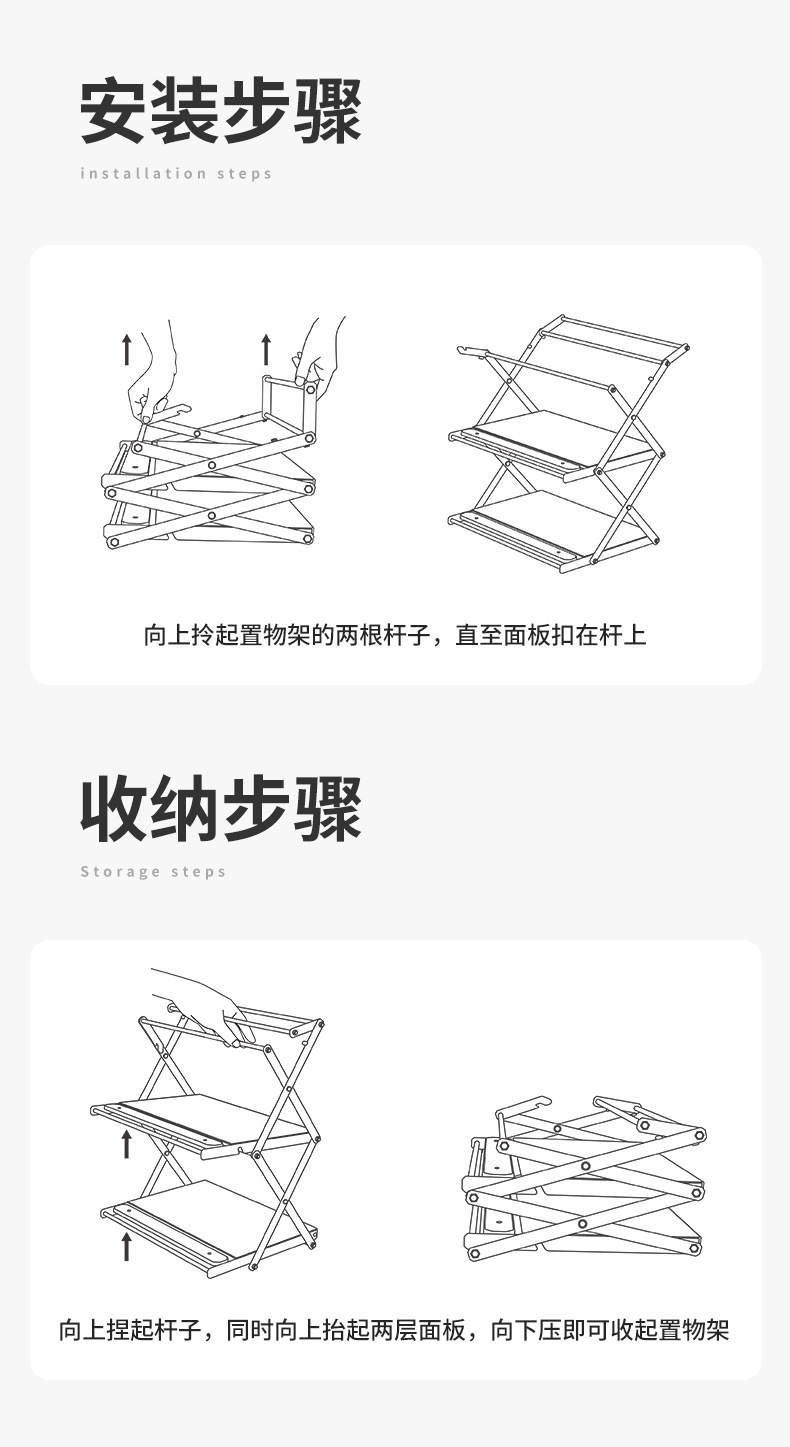 安装步骤

installation steps

向上拎起置物架的两根杆子，直至面板扣在杆上

收纳步骤

Storage steps

向上捏起杆子，同时向上抬起两层面板，向下压即可收起置物架