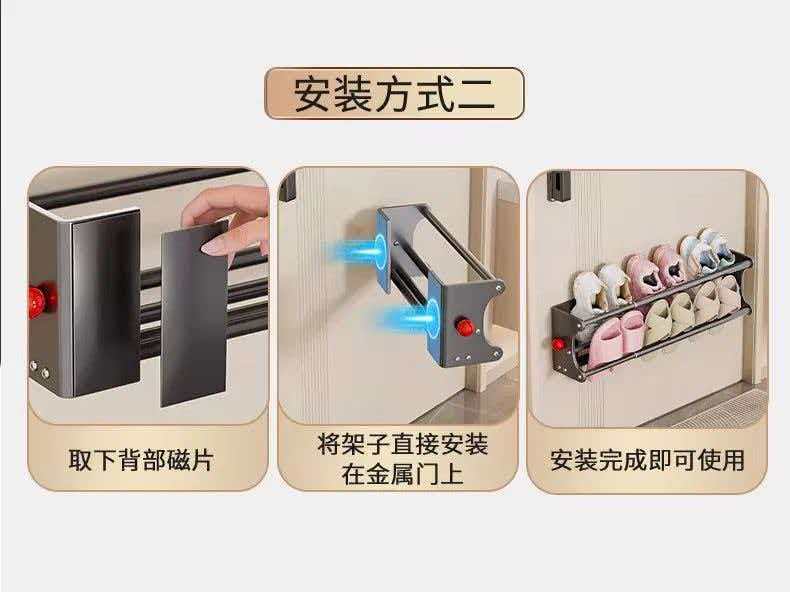 安装方式二

取下背部磁片

将架子直接安装在金属门上

安装完成即可使用