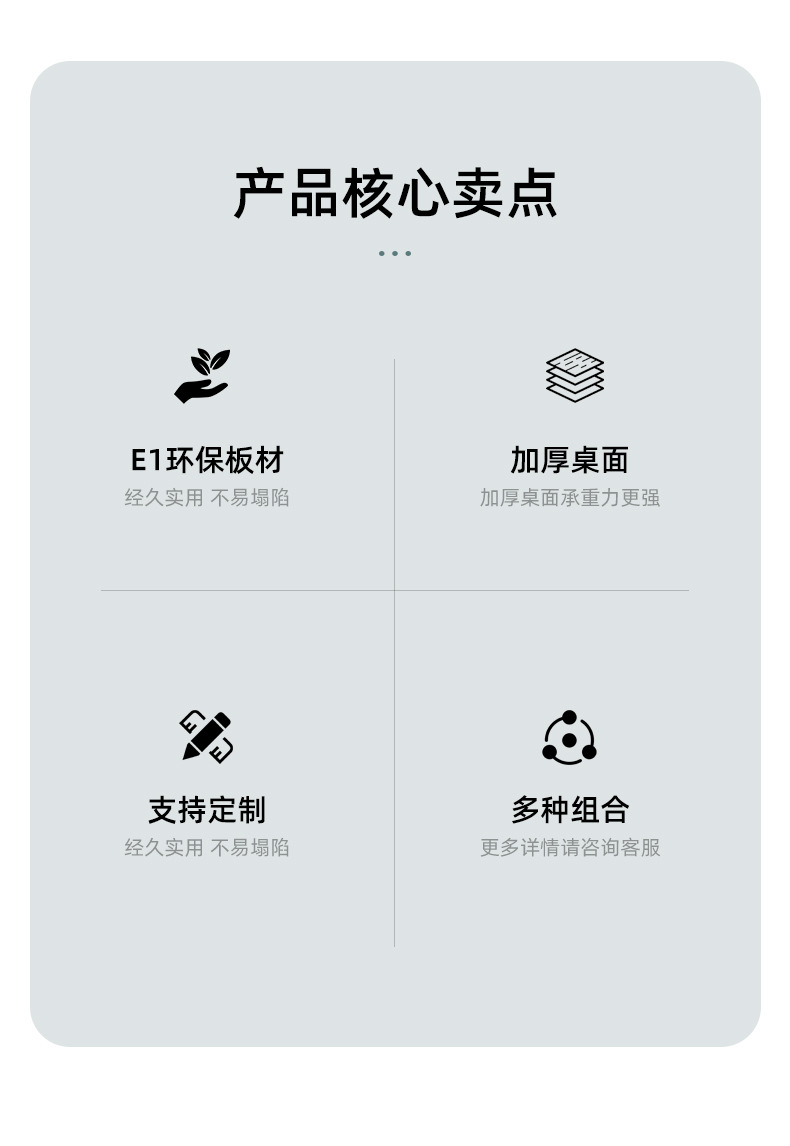 产品核心卖点

E1环保板材
经久实用 不易塌陷

加厚桌面
加厚桌面承重力更强

支持定制
经久实用 不易塌陷

多种组合
更多详情请咨询客服