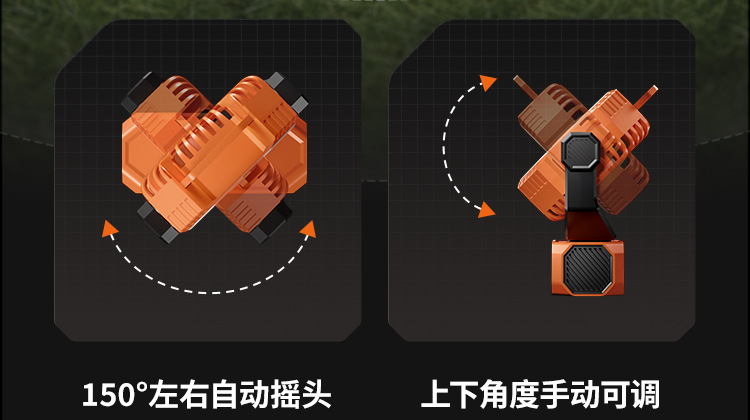 150°左右自动摇头

上下角度手动可调