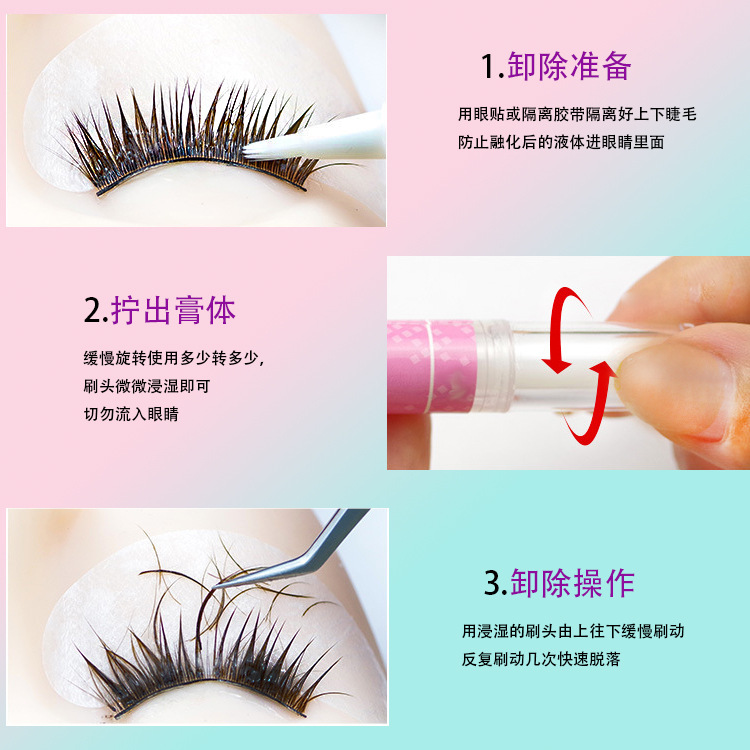 1.卸除准备

用眼贴或隔离胶带隔离好上下睫毛
防止融化后的液体进眼睛里面

2.拧出膏体

缓慢旋转使用多少转多少，
刷头微微浸湿即可
切勿流入眼睛

3.卸除操作

用浸湿的刷头由上往下缓慢刷动
反复刷动几次快速脱落