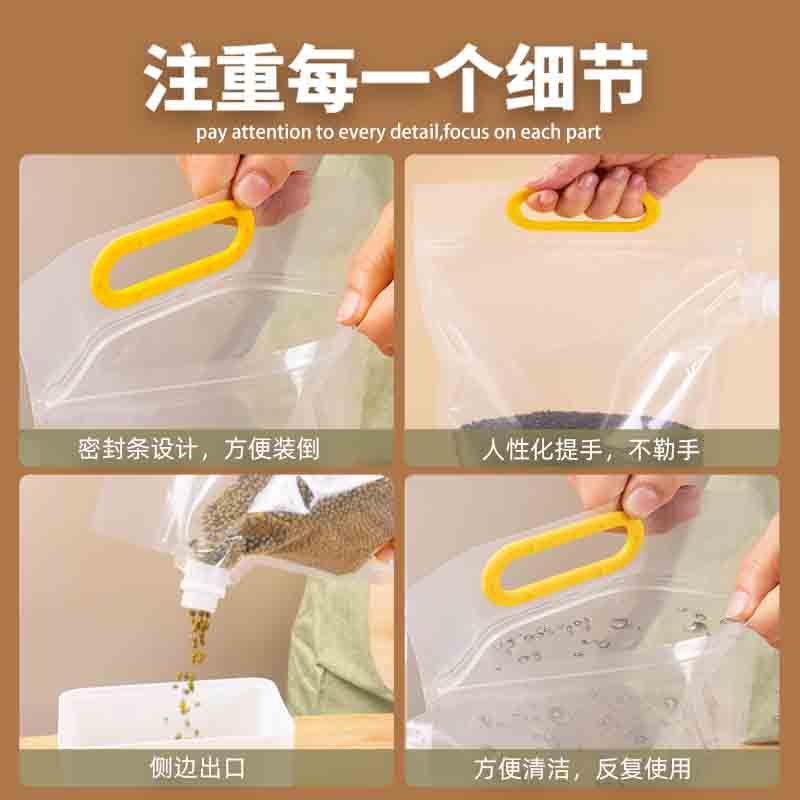 注重每一个细节

pay attention to every detail,focus on each part

密封条设计，方便装倒

人性化提手，不勒手

侧边出口

方便清洁，反复使用