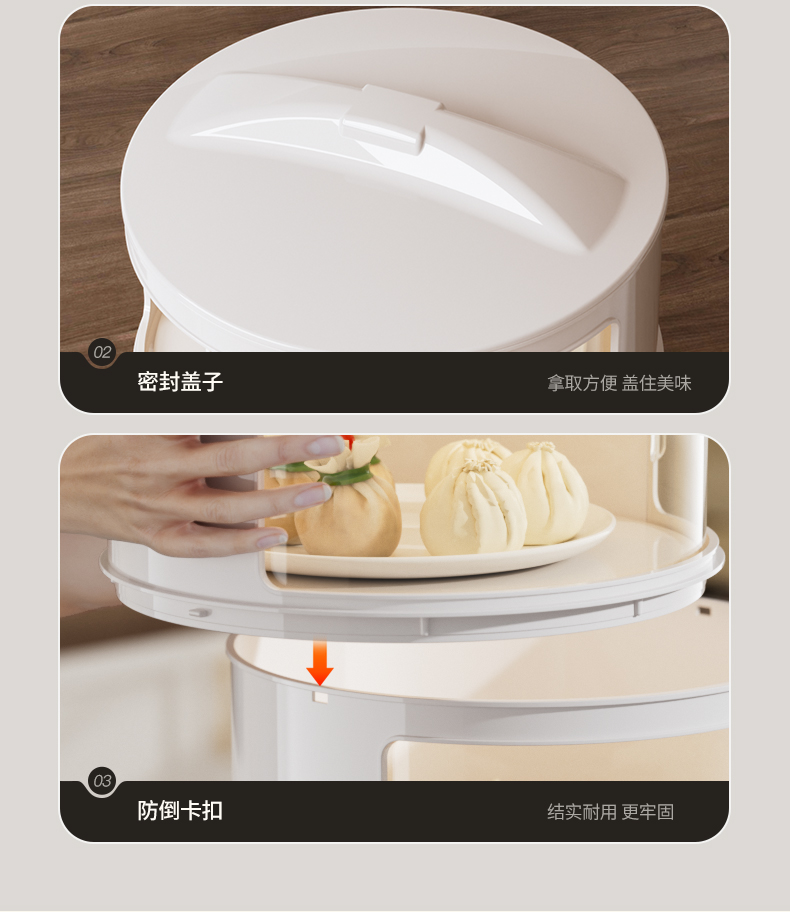 02

密封盖子

拿取方便 盖住美味

03

防倒卡扣

结实耐用 更牢固