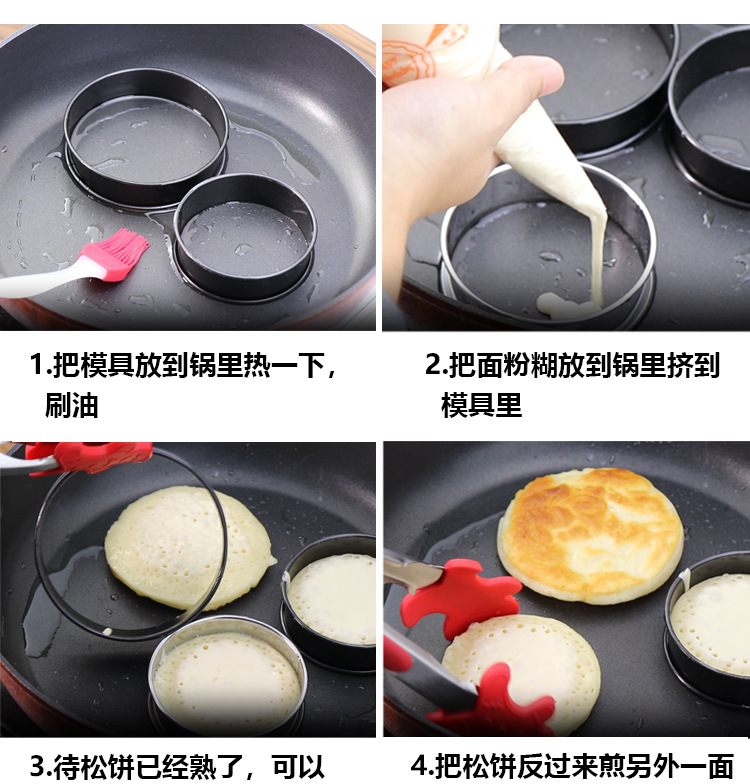 1.把模具放到锅里热一下，刷油

2.把面粉糊放到锅里挤到模具里

3.待松饼已经熟了，可以

4.把松饼反过来煎另外一面