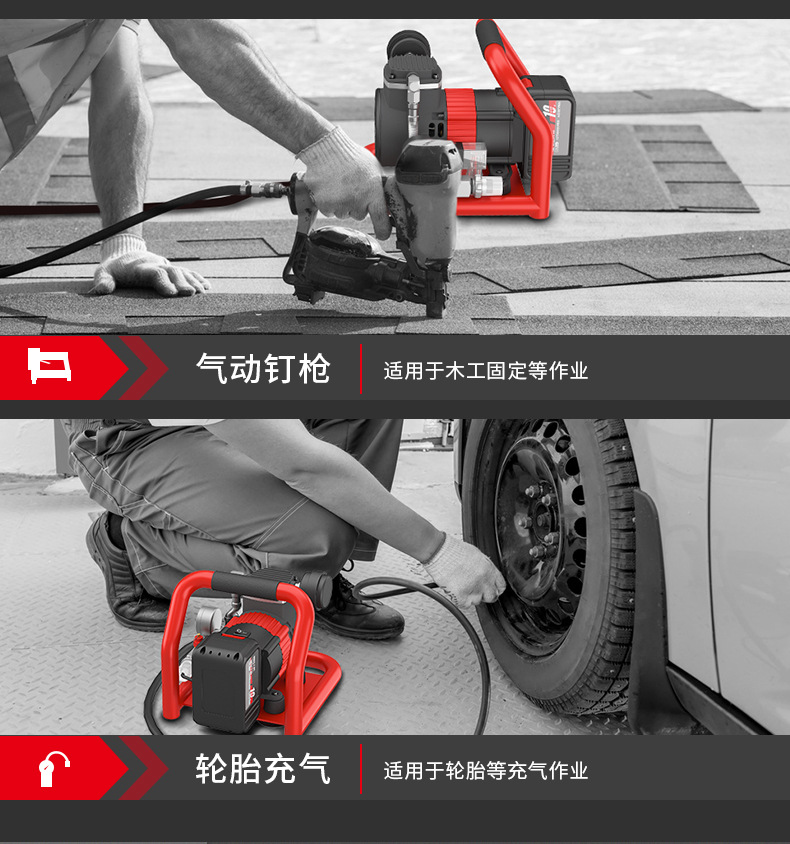 气动钉枪
适用于木工固定等作业

轮胎充气
适用于轮胎等充气作业