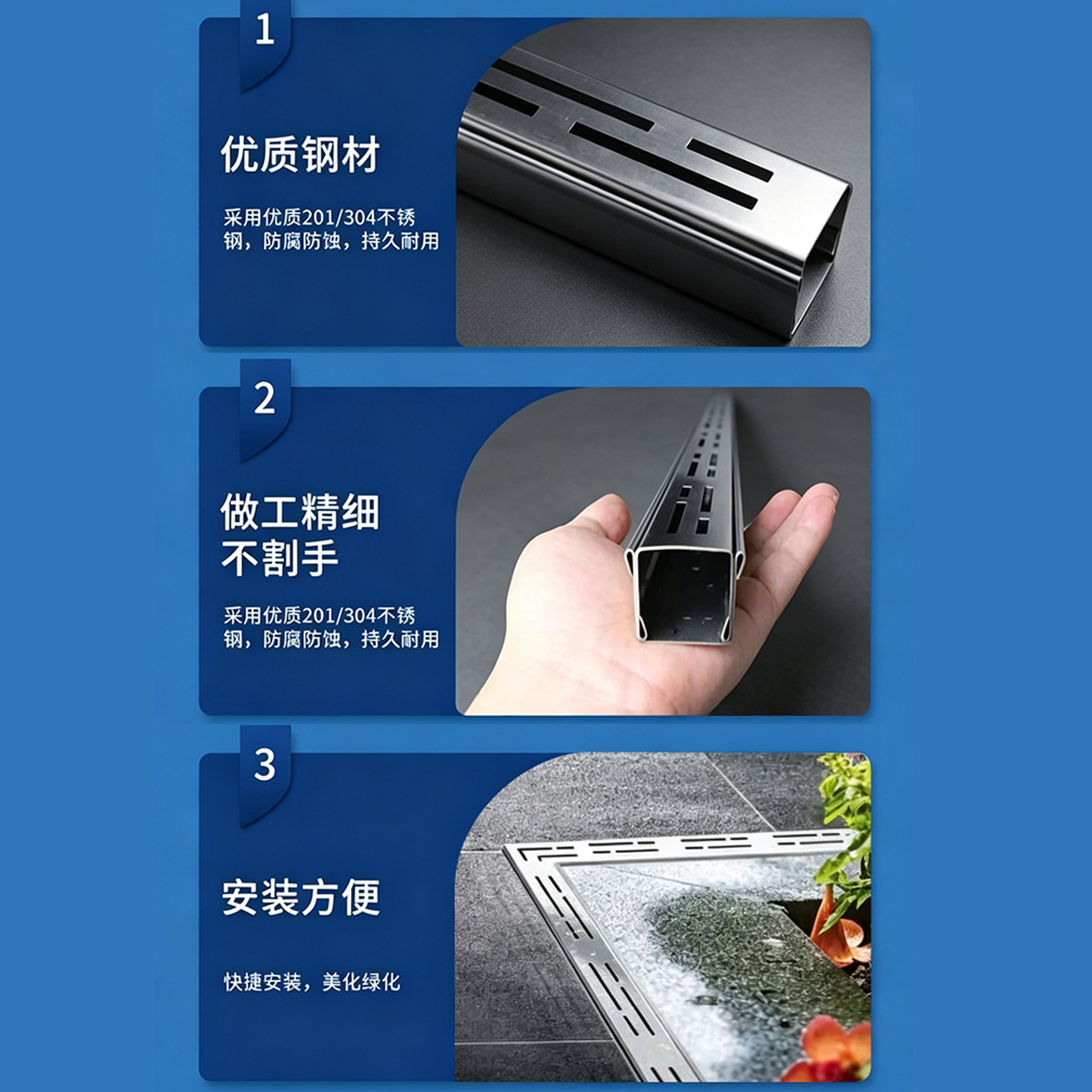 1

优质钢材

采用优质201/304不锈钢，防腐防蚀，持久耐用

2

做工精细
不割手

采用优质201/304不锈钢，防腐防蚀，持久耐用

3

安装方便

快捷安装，美化绿化