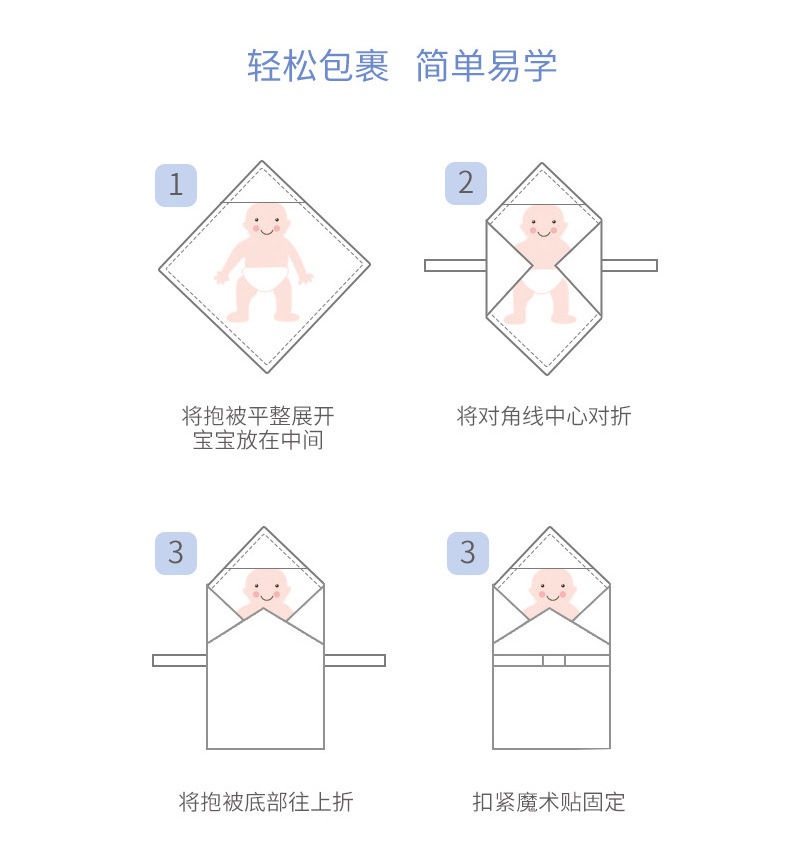 轻松包裹 简单易学

1

将抱被平整展开
宝宝放在中间

2

将对角线中心对折

3

将抱被底部往上折

3

扣紧魔术贴固定