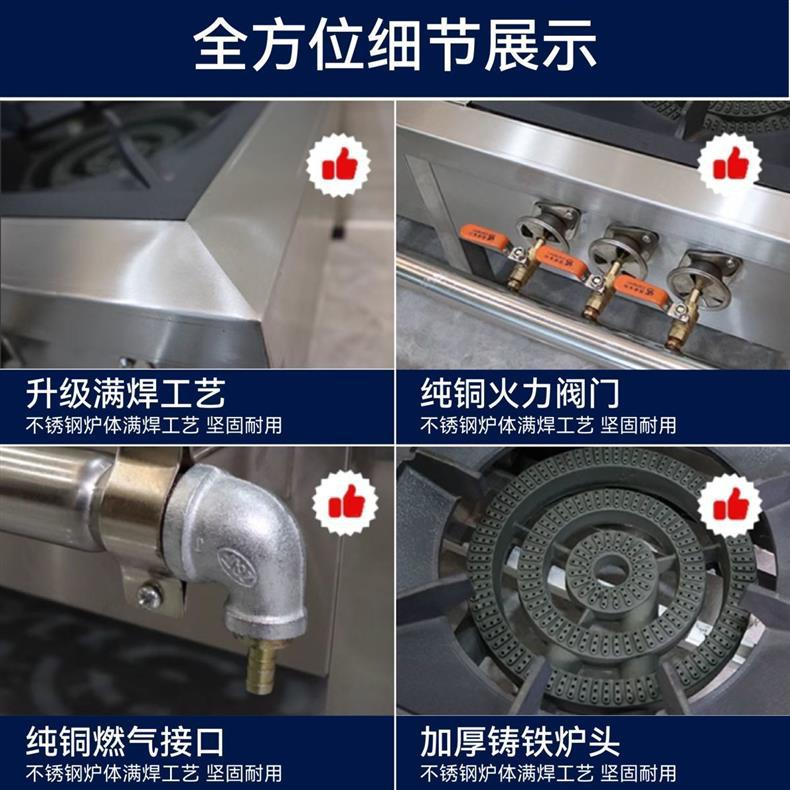 全方位细节展示

升级满焊工艺
不锈钢炉体满焊工艺 坚固耐用

纯铜火力阀门
不锈钢炉体满焊工艺 坚固耐用

纯铜燃气接口
不锈钢炉体满焊工艺 坚固耐用

加厚铸铁炉头
不锈钢炉体满焊工艺 坚固耐用