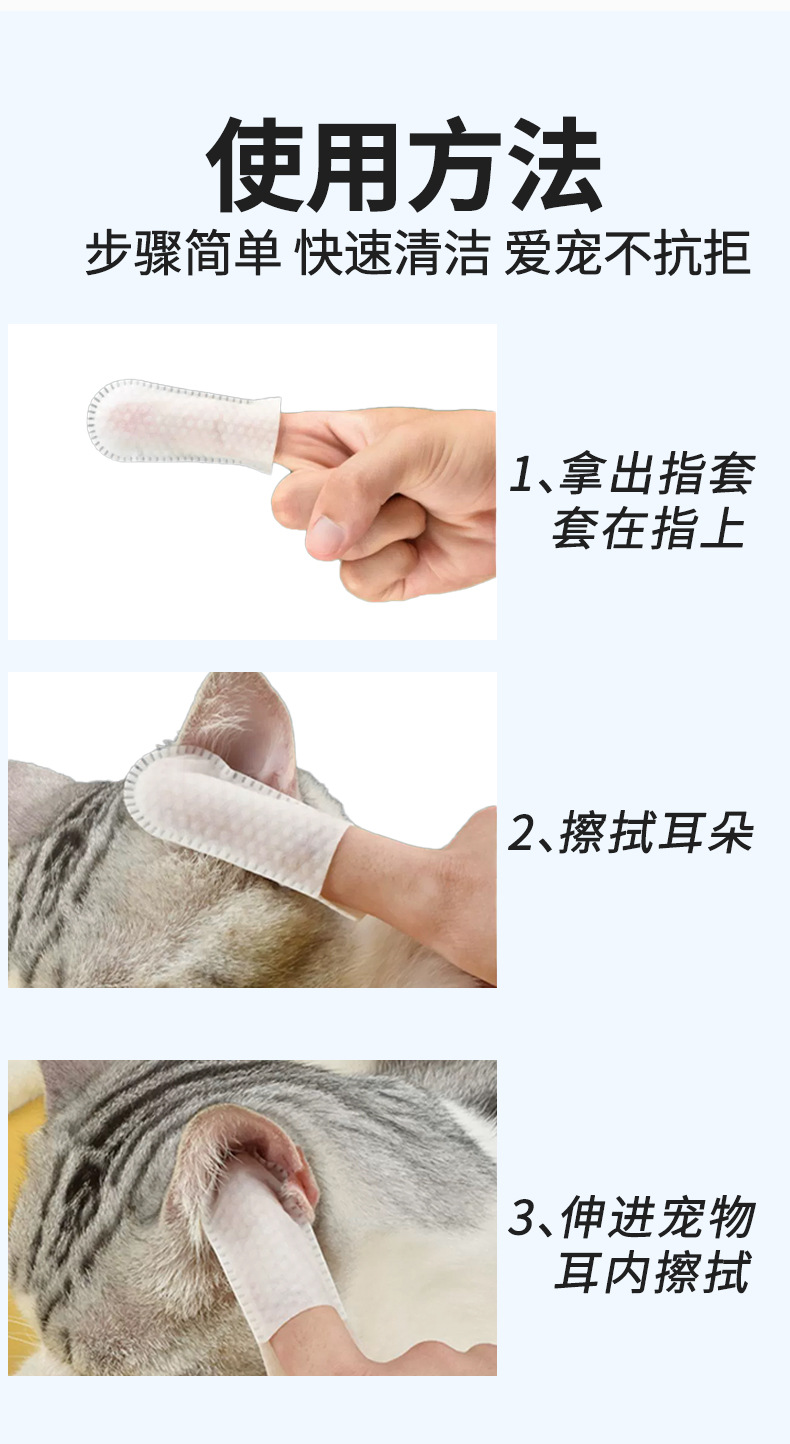 使用方法

步骤简单 快速清洁 爱宠不抗拒

1、拿出指套
套在指上

2、擦拭耳朵

3、伸进宠物
耳内擦拭