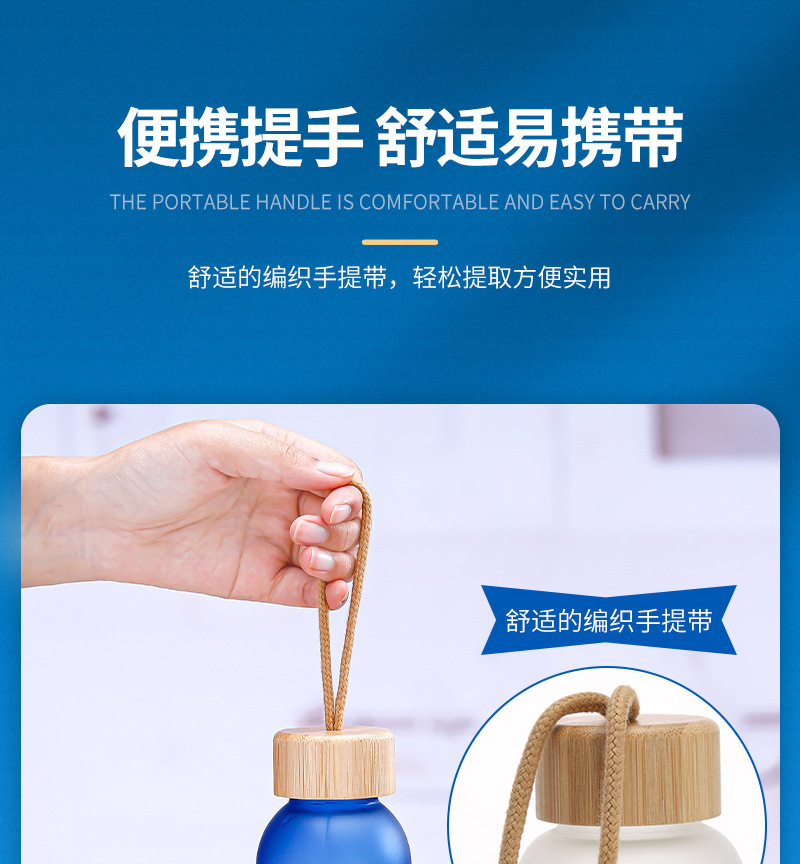 便携提手 舒适易携带

THE PORTABLE HANDLE IS COMFORTABLE AND EASY TO CARRY

舒适的编织手提带，轻松提取方便实用

舒适的编织手提带