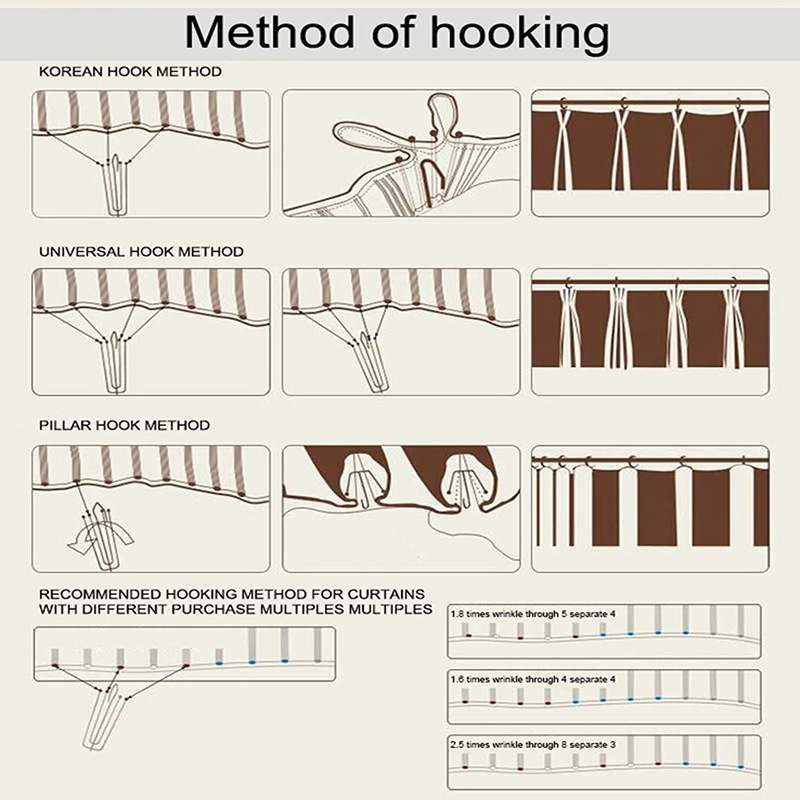 Method of hooking

KOREAN HOOK METHOD

UNIVERSAL HOOK METHOD

PILLAR HOOK METHOD

RECOMMENDED HOOKING METHOD FOR CURTAINS WITH DIFFERENT PURCHASE MULTIPLES MULTIPLES

1.8 times wrinkle through 5 separate 4

1.6 times wrinkle through 4 separate 4

2.5 times wrinkle through 8 separate 3