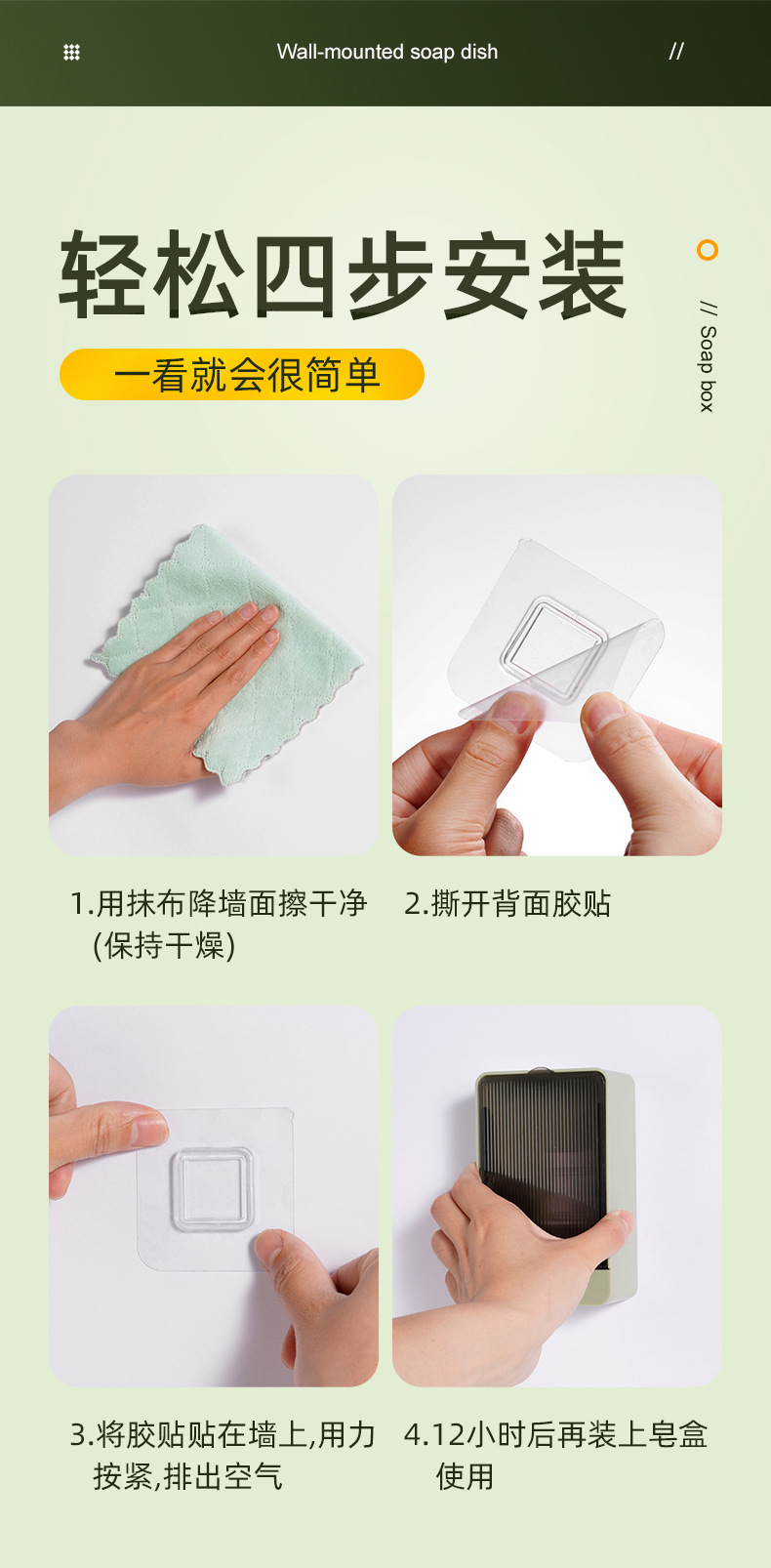 Wall-mounted soap dish //

轻松四步安装

一看就会很简单

// Soap box

1.用抹布降墙面擦干净 (保持干燥)

2.撕开背面胶贴

3.将胶贴贴在墙上,用力按紧,排出空气

4.12小时后再装上皂盒使用