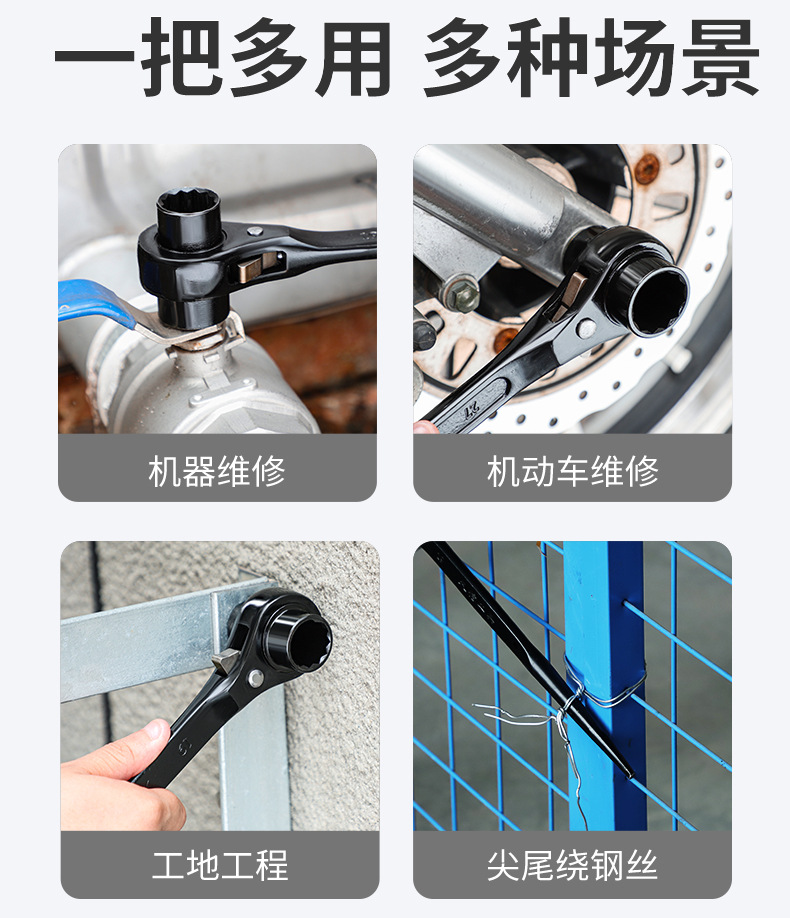 一把多用 多种场景

机器维修

机动车维修

工地工程

尖尾绕钢丝