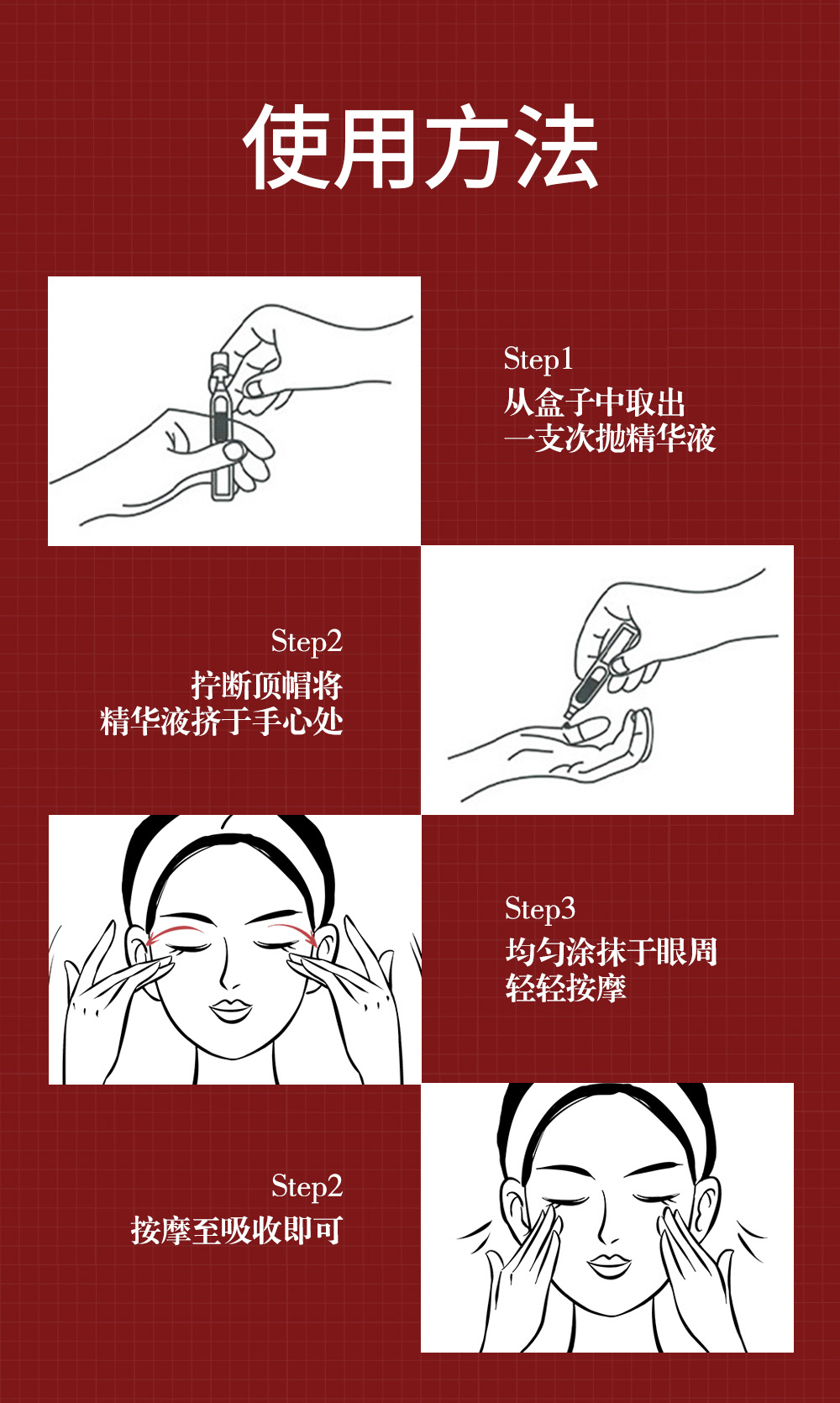 使用方法

Step1
从盒子中取出
一支次抛精华液

Step2
拧断顶帽将
精华液挤于手心处

Step3
均匀涂抹于眼周
轻轻按摩

Step2
按摩至吸收即可