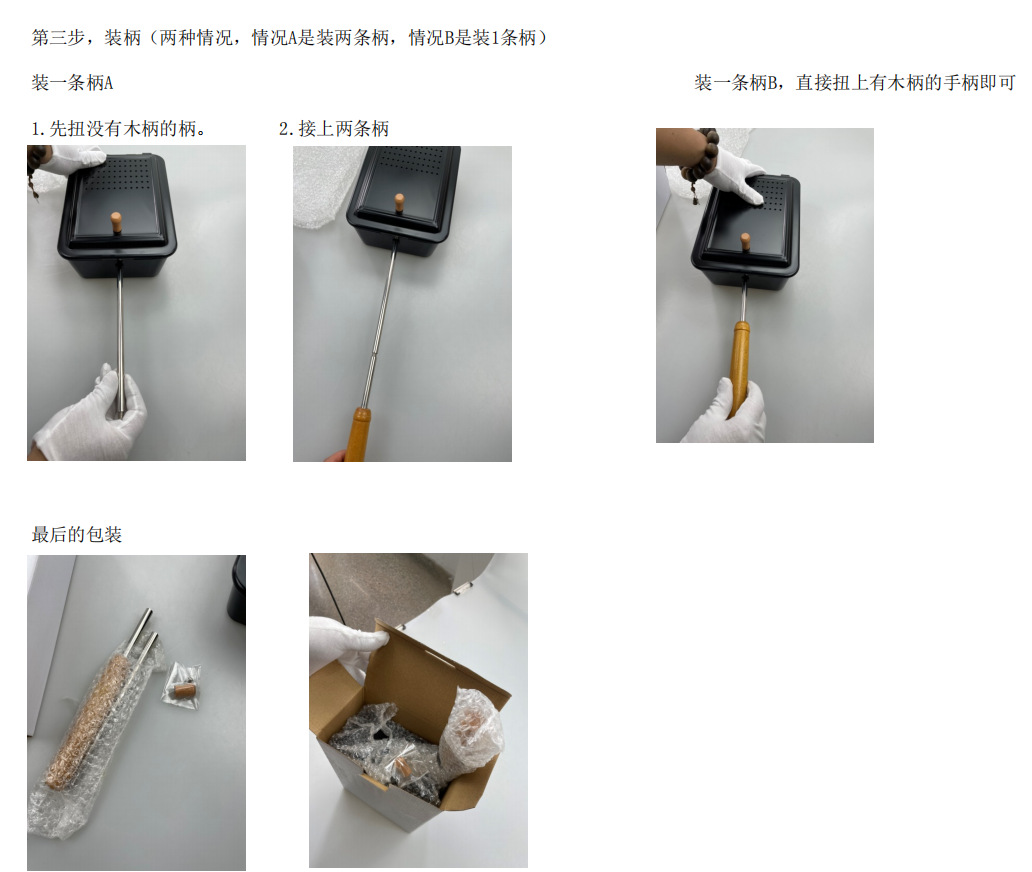 第三步，装柄（两种情况，情况A是装两条柄，情况B是装1条柄）

装一条柄A

装一条柄B，直接扭上有木柄的手柄即可

1.先扭没有木柄的柄。

2.接上两条柄

最后的包装