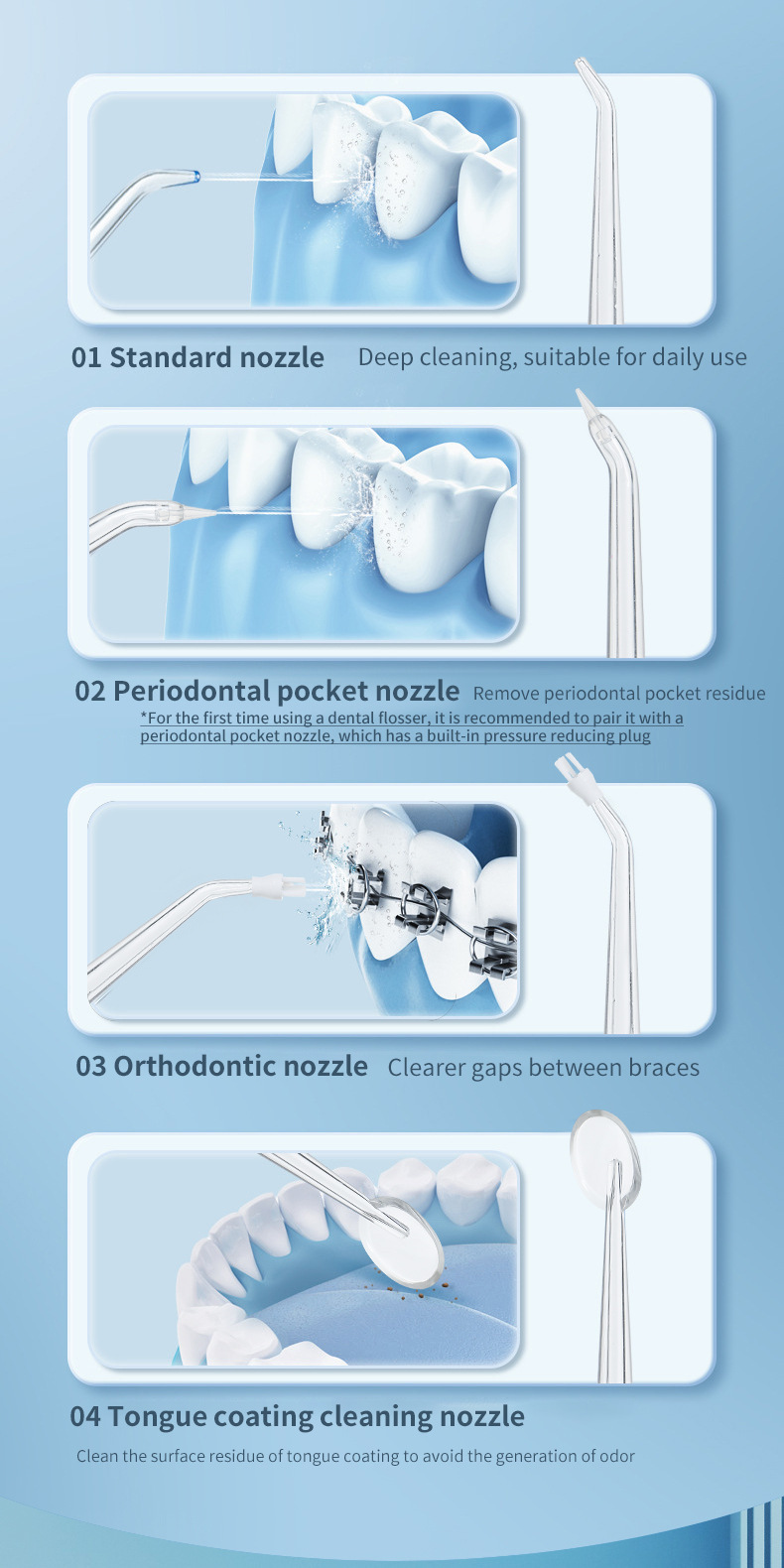 01 Standard nozzle Deep cleaning, suitable for daily use

02 Periodontal pocket nozzle Remove periodontal pocket residue

*For the first time using a dental flosser, it is recommended to pair it with a periodontal pocket nozzle, which has a built-in pressure reducing plug

03 Orthodontic nozzle Clearer gaps between braces

04 Tongue coating cleaning nozzle

Clean the surface residue of tongue coating to avoid the generation of odor