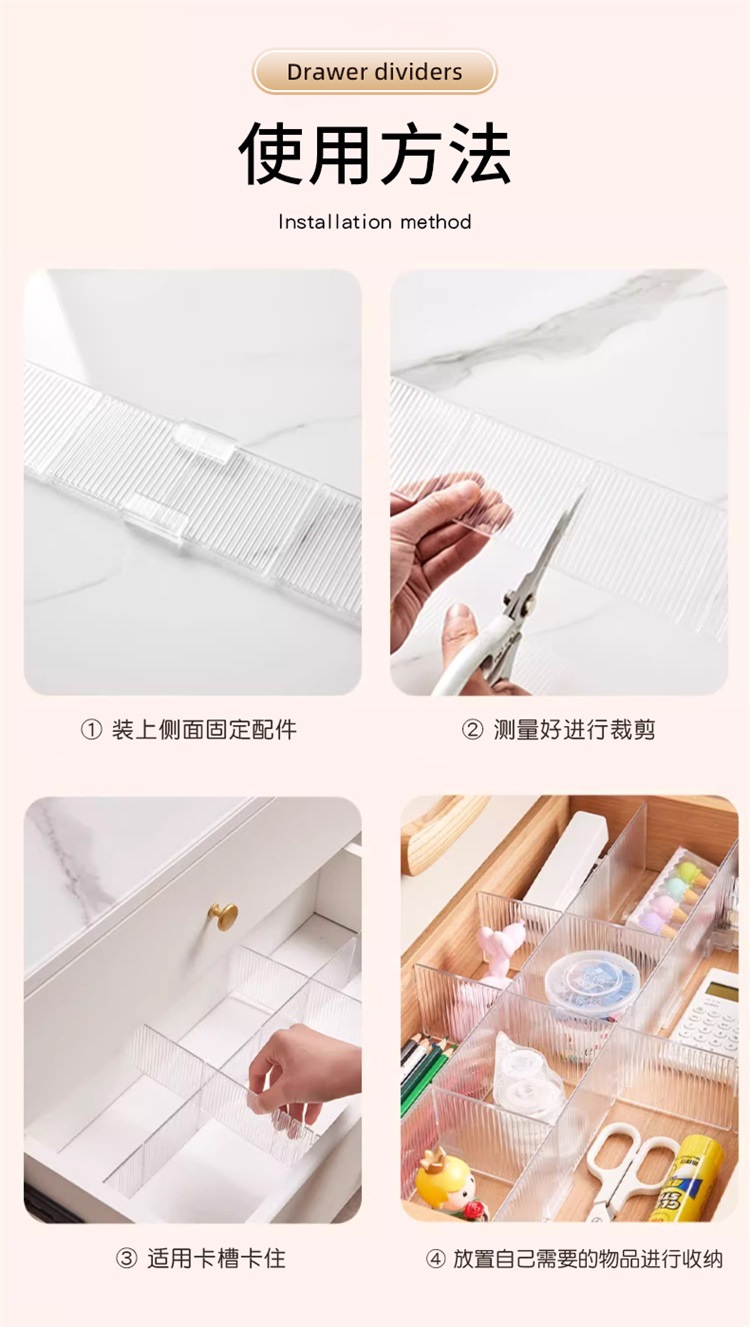 Drawer dividers

使用方法

Installation method

① 装上侧面固定配件

② 测量好进行裁剪

③ 适用卡槽卡住

④ 放置自己需要的物品进行收纳