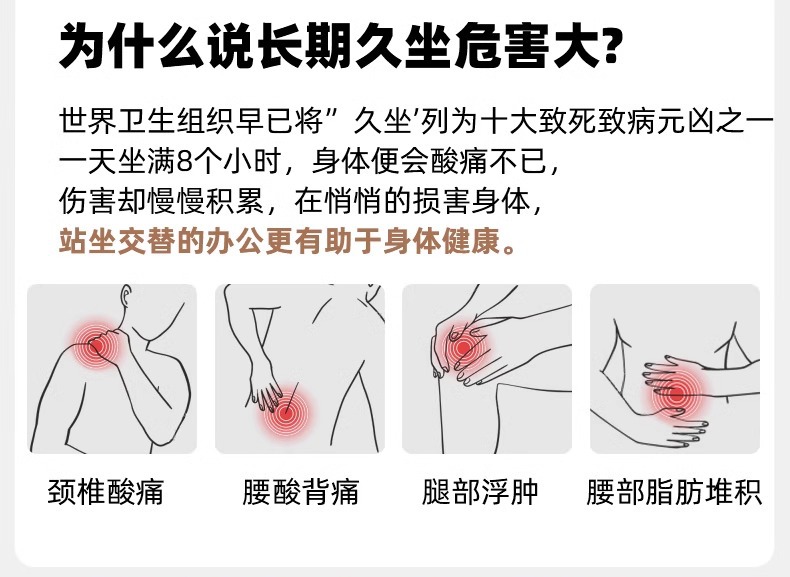 为什么说长期久坐危害大?

世界卫生组织早已将”久坐’列为十大致死致病元凶之一
一天坐满8个小时，身体便会酸痛不已，
伤害却慢慢积累，在悄悄的损害身体，
站坐交替的办公更有助于身体健康。

颈椎酸痛

腰酸背痛

腿部浮肿

腰部脂肪堆积