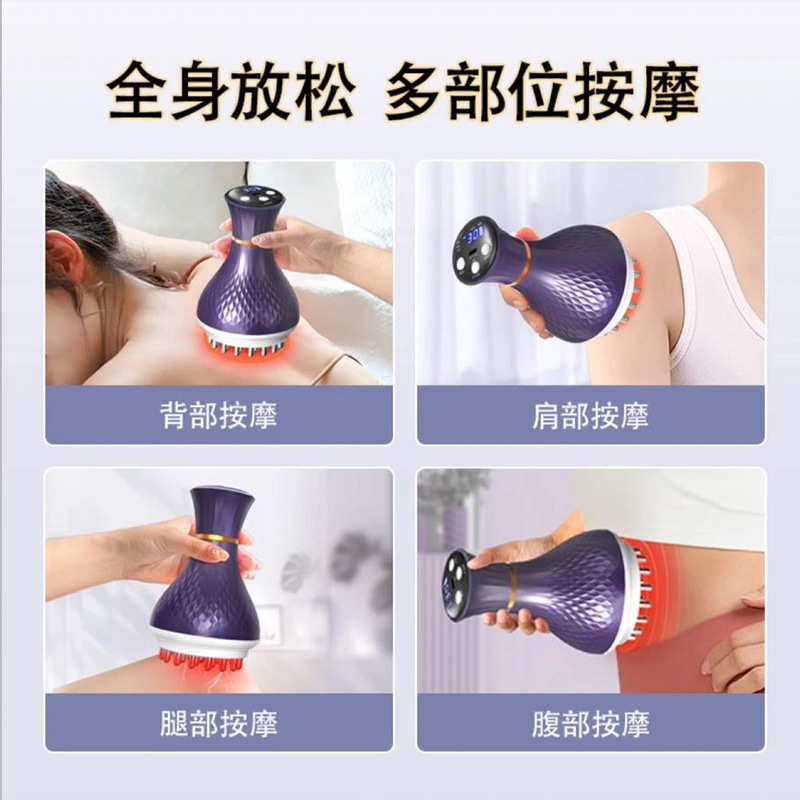 全身放松 多部位按摩

背部按摩

肩部按摩

腿部按摩

腹部按摩