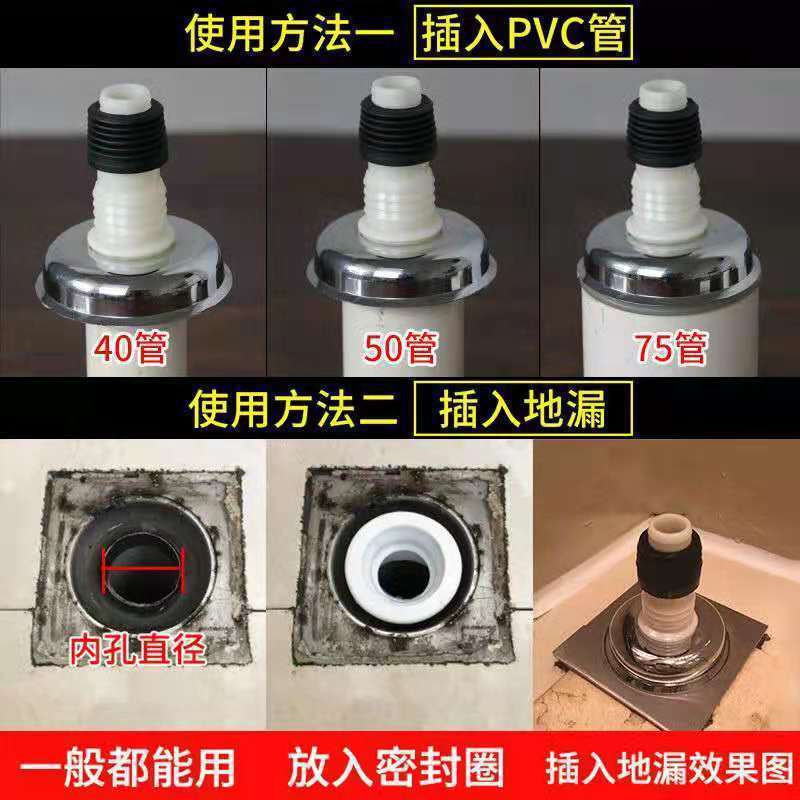 使用方法一 插入PVC管

40管

50管

75管

使用方法二 插入地漏

内孔直径

一般都能用

放入密封圈

插入地漏效果图