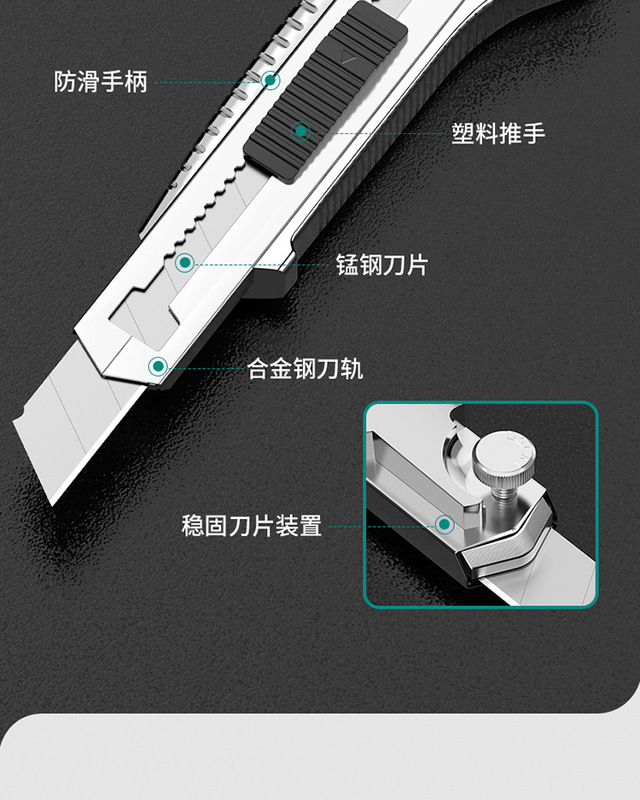 防滑手柄

塑料推手

锰钢刀片

合金钢刀轨

稳固刀片装置