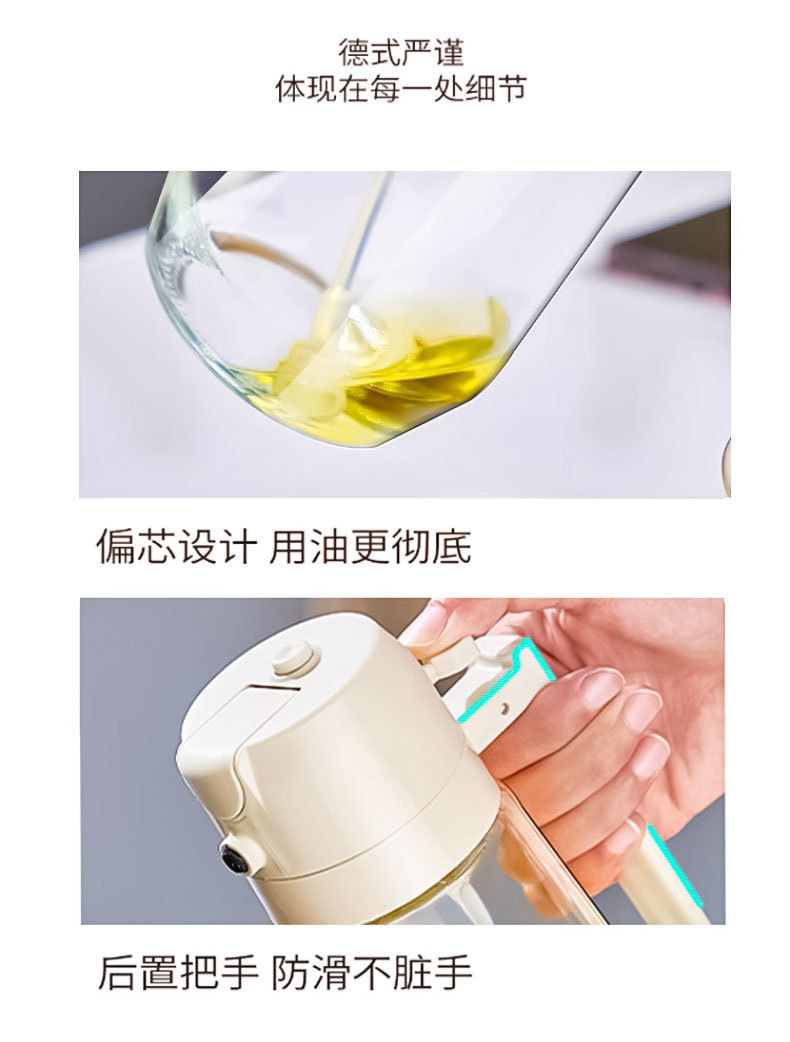 德式严谨
体现在每一处细节

偏芯设计 用油更彻底

后置把手 防滑不脏手