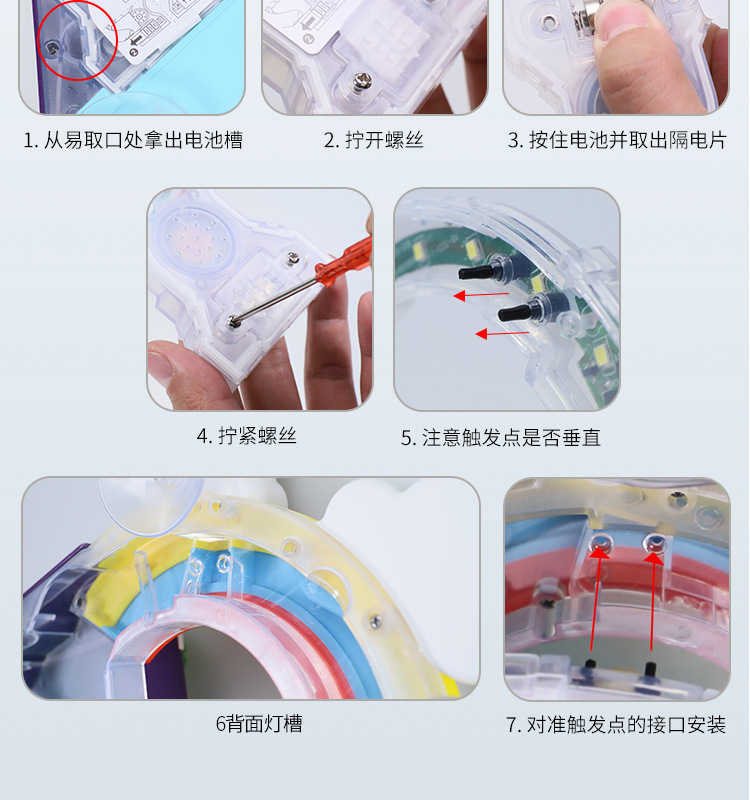 1. 从易取口处拿出电池槽

2. 拧开螺丝

3. 按住电池并取出隔电片

4. 拧紧螺丝

5. 注意触发点是否垂直

6背面灯槽

7. 对准触发点的接口安装