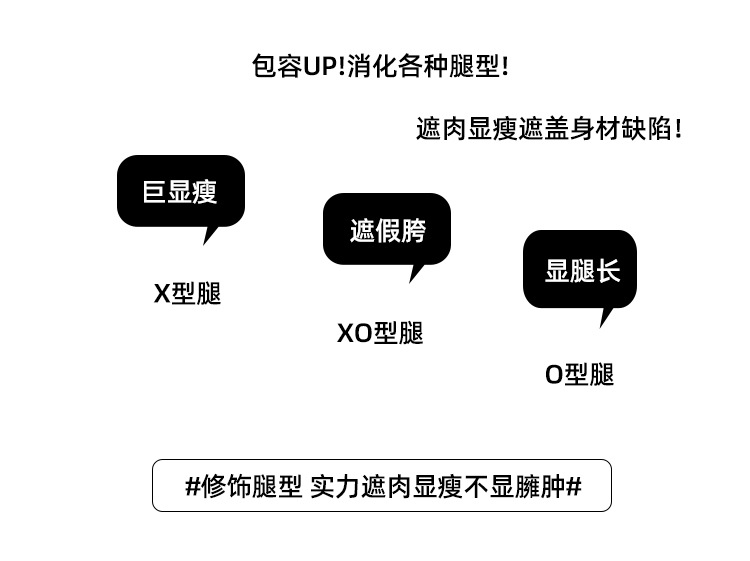 包容UP!消化各种腿型!

遮肉显瘦遮盖身材缺陷!

巨显瘦

X型腿

遮假胯

XO型腿

显腿长

O型腿

#修饰腿型 实力遮肉显瘦不显臃肿#