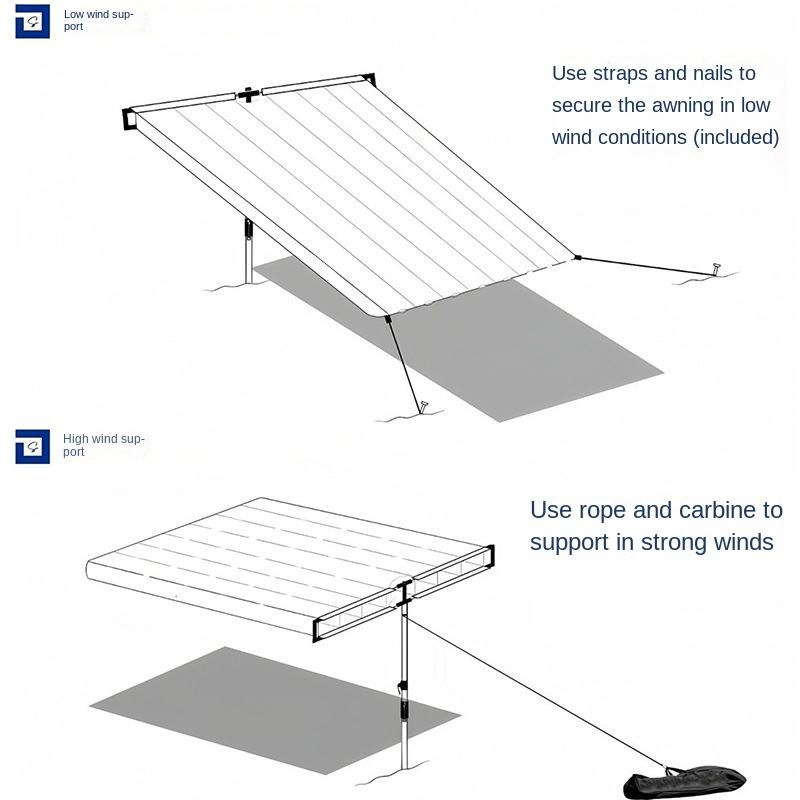 Low wind support

Use straps and nails to secure the awning in low wind conditions (included)

High wind support

Use rope and carbine to support in strong winds