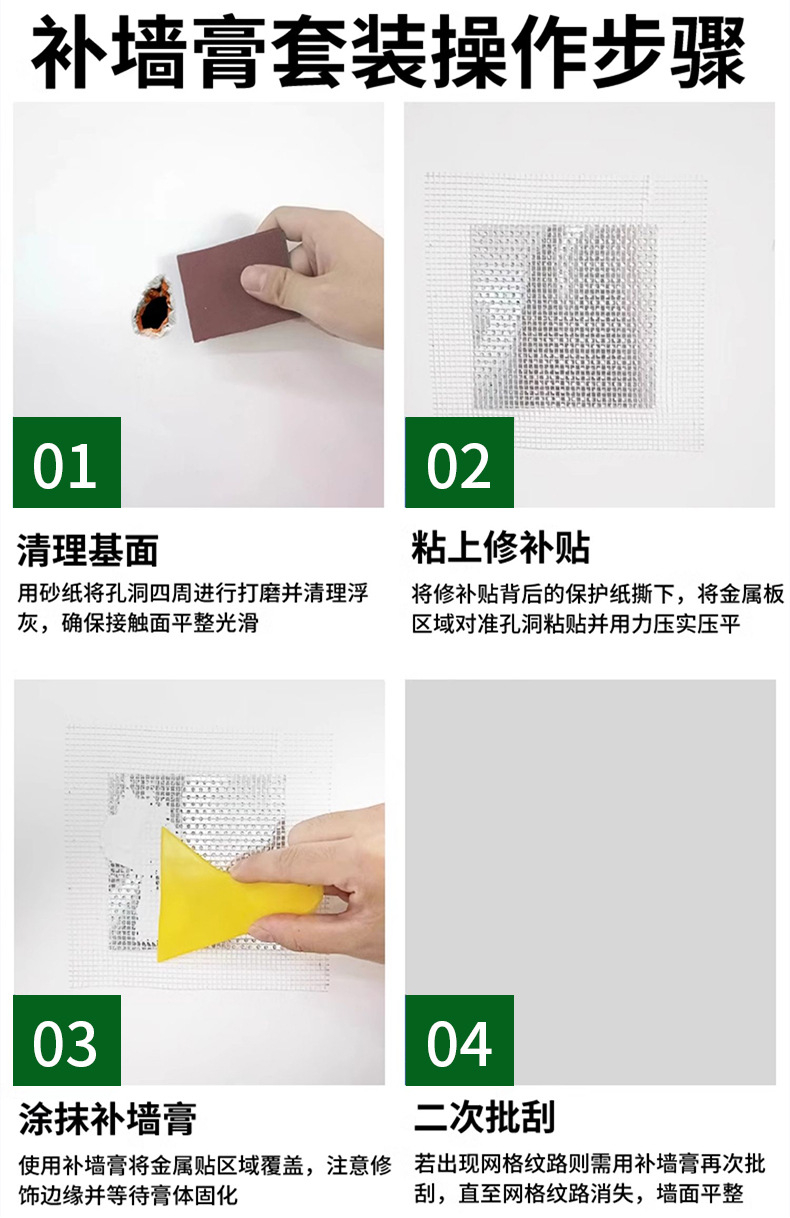 补墙膏套装操作步骤

01

清理基面

用砂纸将孔洞四周进行打磨并清理浮灰，确保接触面平整光滑

02

粘上修补贴

将修补贴背后的保护纸撕下，将金属板区域对准孔洞粘贴并用力压实压平

03

涂抹补墙膏

使用补墙膏将金属贴区域覆盖，注意修饰边缘并等待膏体固化

04

二次批刮

若出现网格纹路则需用补墙膏再次批刮，直至网格纹路消失，墙面平整