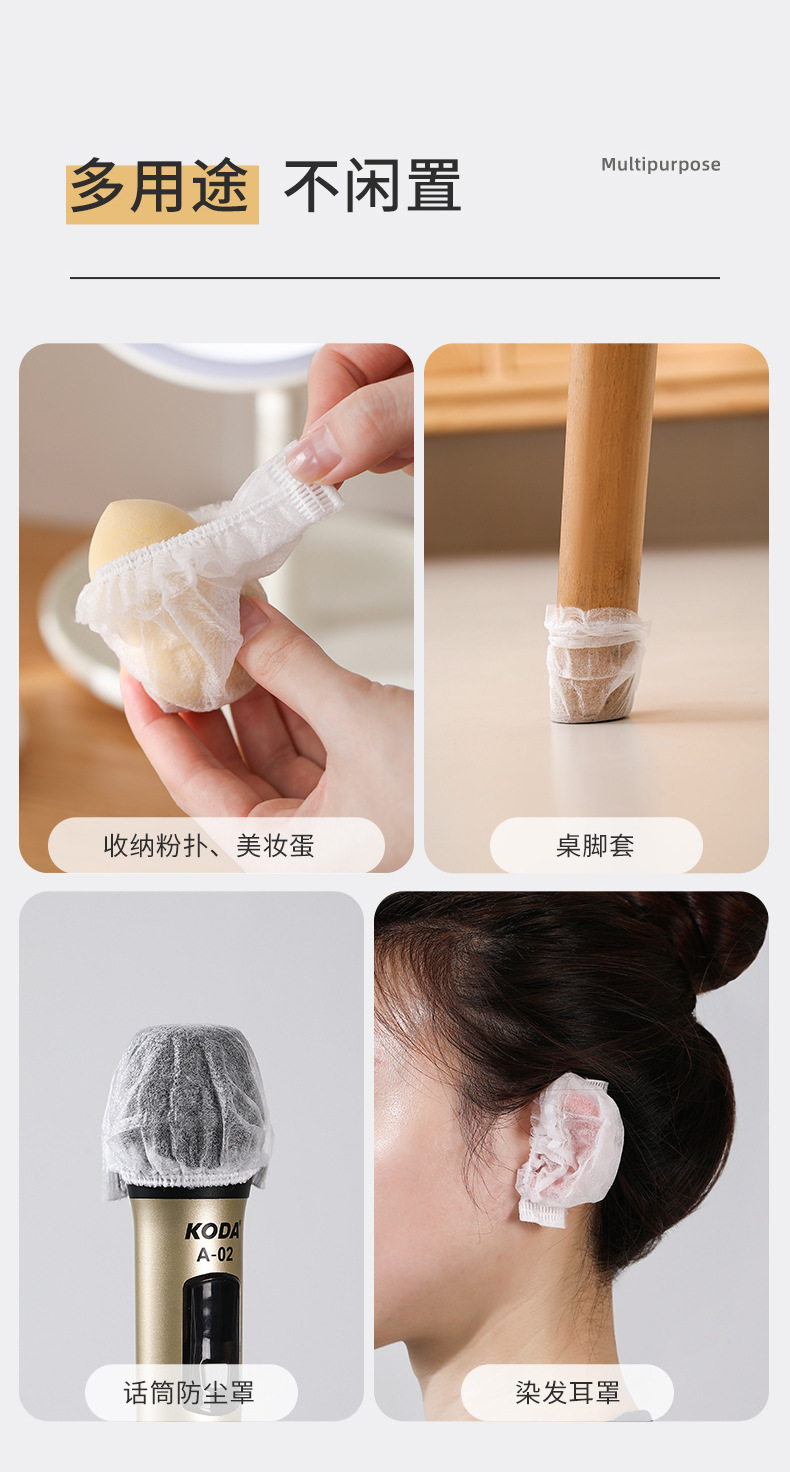 多用途 不闲置

Multipurpose

收纳粉扑、美妆蛋

桌脚套

KODA
A-02

话筒防尘罩

染发耳罩