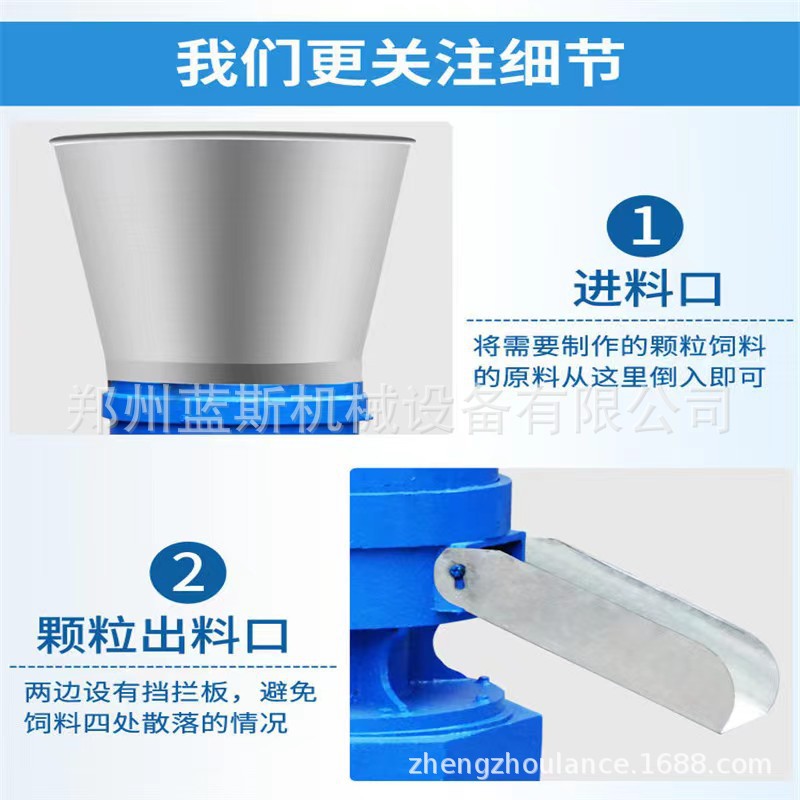 我们更关注细节

1
进料口
将需要制作的颗粒饲料的原料从这里倒入即可

郑州蓝斯机械设备有限公司

2
颗粒出料口
两边设有挡拦板，避免饲料四处散落的情况

zhengzhoulance.1688.com