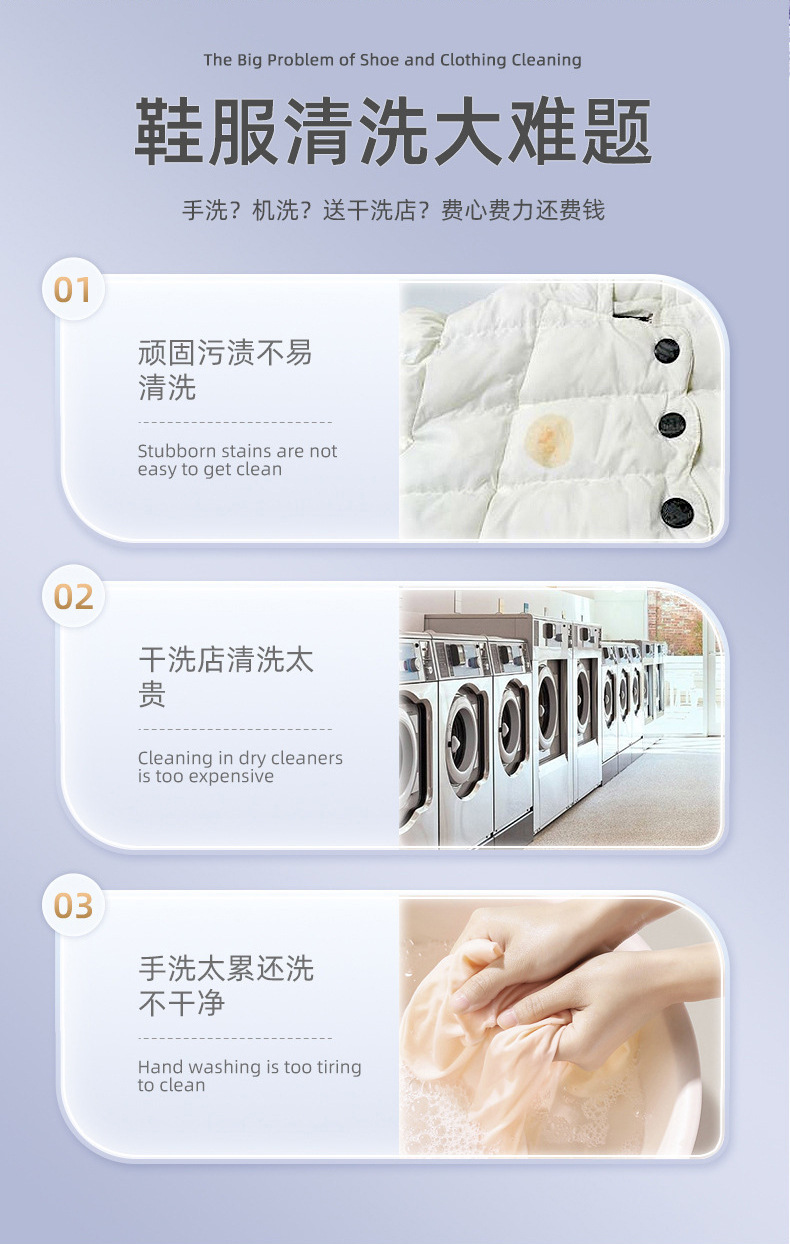 The Big Problem of Shoe and Clothing Cleaning

鞋服清洗大难题

手洗？机洗？送干洗店？费心费力还费钱

01

顽固污渍不易清洗

Stubborn stains are not easy to get clean

02

干洗店清洗太贵

Cleaning in dry cleaners is too expensive

03

手洗太累还洗不干净

Hand washing is too tiring to clean