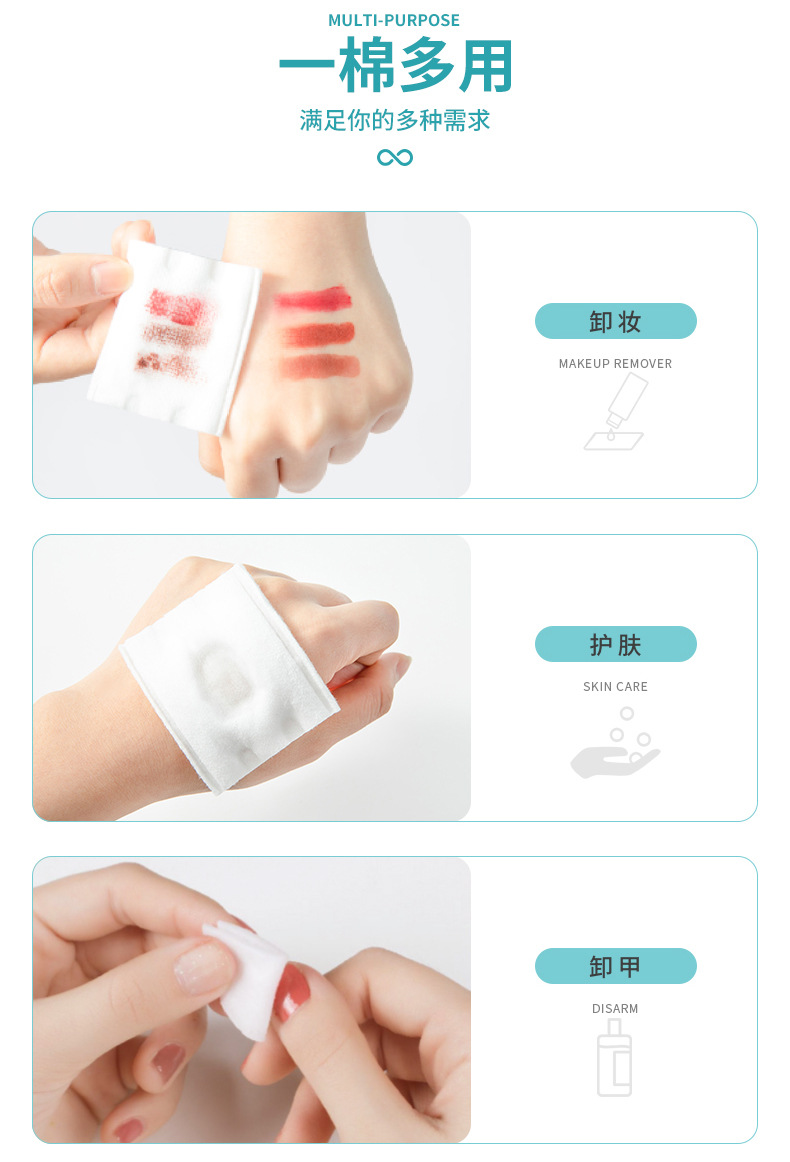 MULTI-PURPOSE
一棉多用
满足你的多种需求

卸妆
MAKEUP REMOVER

护肤
SKIN CARE

卸甲
DISARM