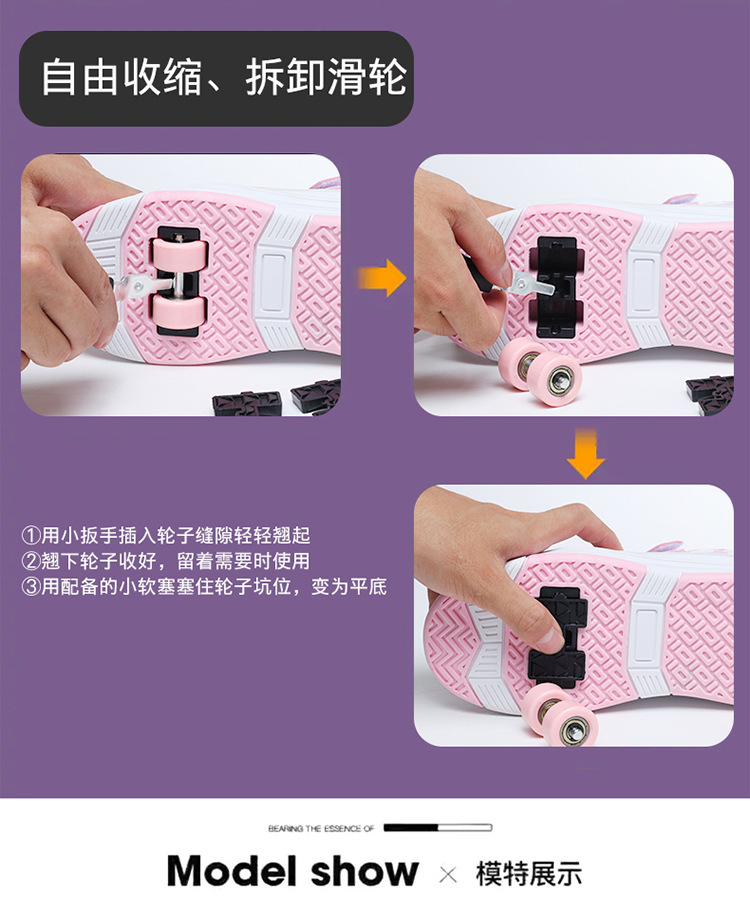 自由收缩、拆卸滑轮

①用小扳手插入轮子缝隙轻轻翘起
②翘下轮子收好，留着需要时使用
③用配备的小软塞塞住轮子坑位，变为平底

BEARING THE ESSENCE OF

Model show × 模特展示