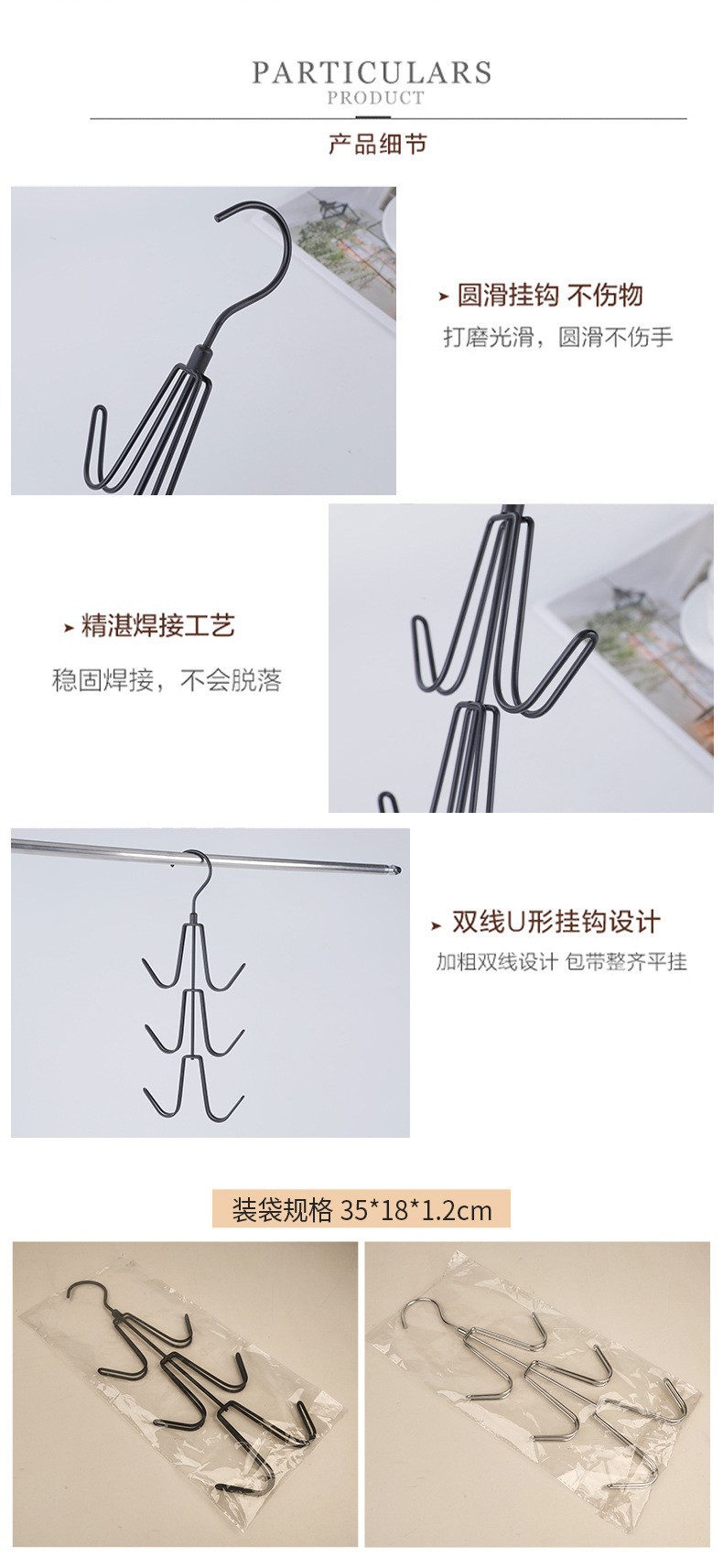 PARTICULARS
PRODUCT

产品细节

圆滑挂钩 不伤物

打磨光滑，圆滑不伤手

精湛焊接工艺

稳固焊接，不会脱落

双线U形挂钩设计

加粗双线设计 包带整齐平挂

装袋规格 35*18*1.2cm