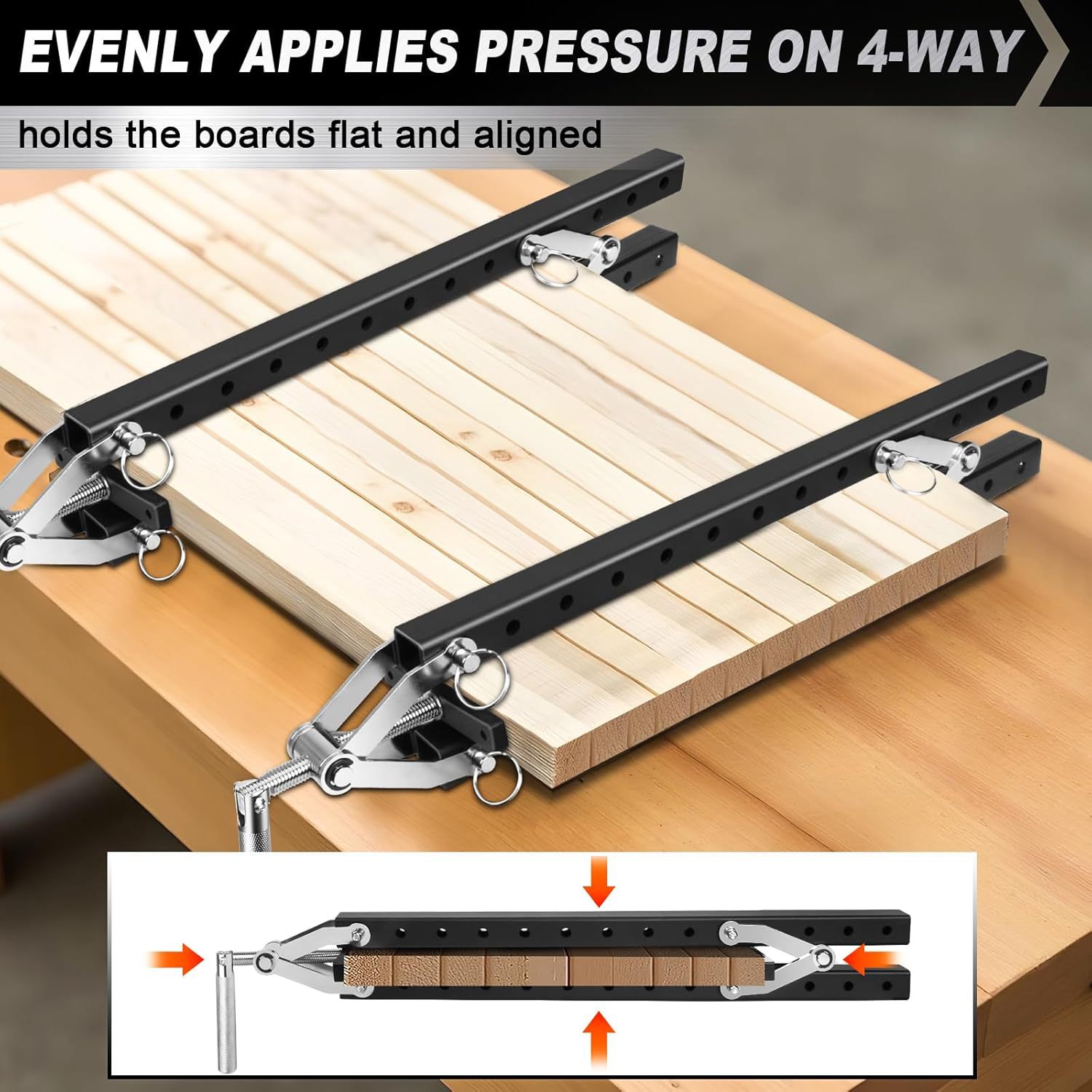 EVENLY APPLIES PRESSURE ON 4-WAY

holds the boards flat and aligned