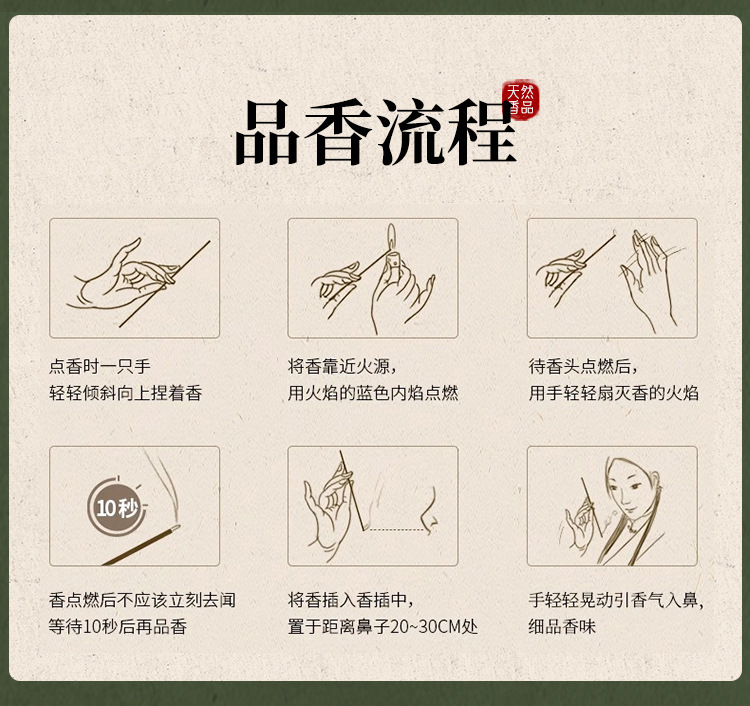 品香流程

天然香品

点香时一只手
轻轻倾斜向上捏着香

将香靠近火源，
用火焰的蓝色内焰点燃

待香头点燃后，
用手轻轻扇灭香的火焰

10秒

香点燃后不应该立刻去闻
等待10秒后再品香

将香插入香插中，
置于距离鼻子20~30CM处

手轻轻晃动引香气入鼻，
细品香味