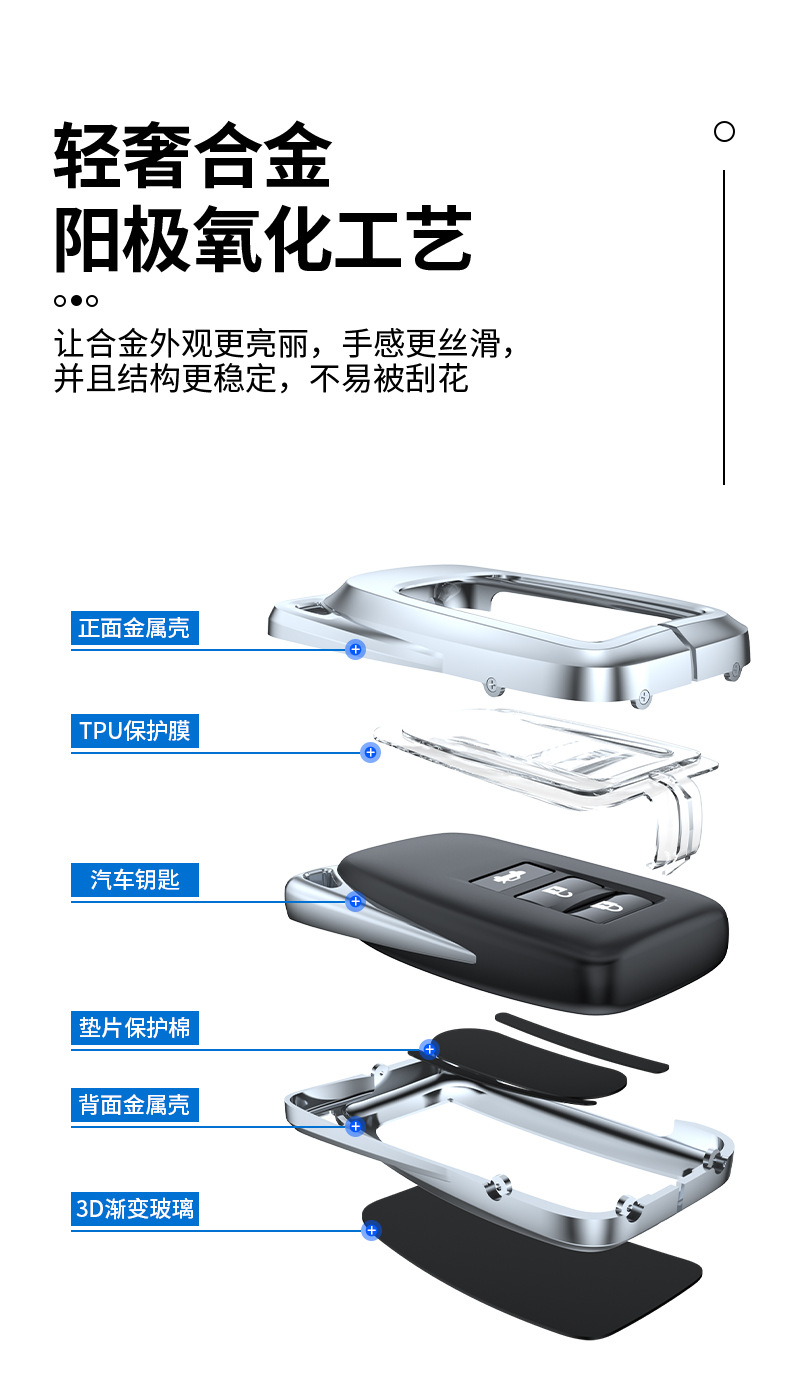 轻奢合金
阳极氧化工艺

让合金外观更亮丽，手感更丝滑，并且结构更稳定，不易被刮花

正面金属壳

TPU保护膜

汽车钥匙

垫片保护棉

背面金属壳

3D渐变玻璃