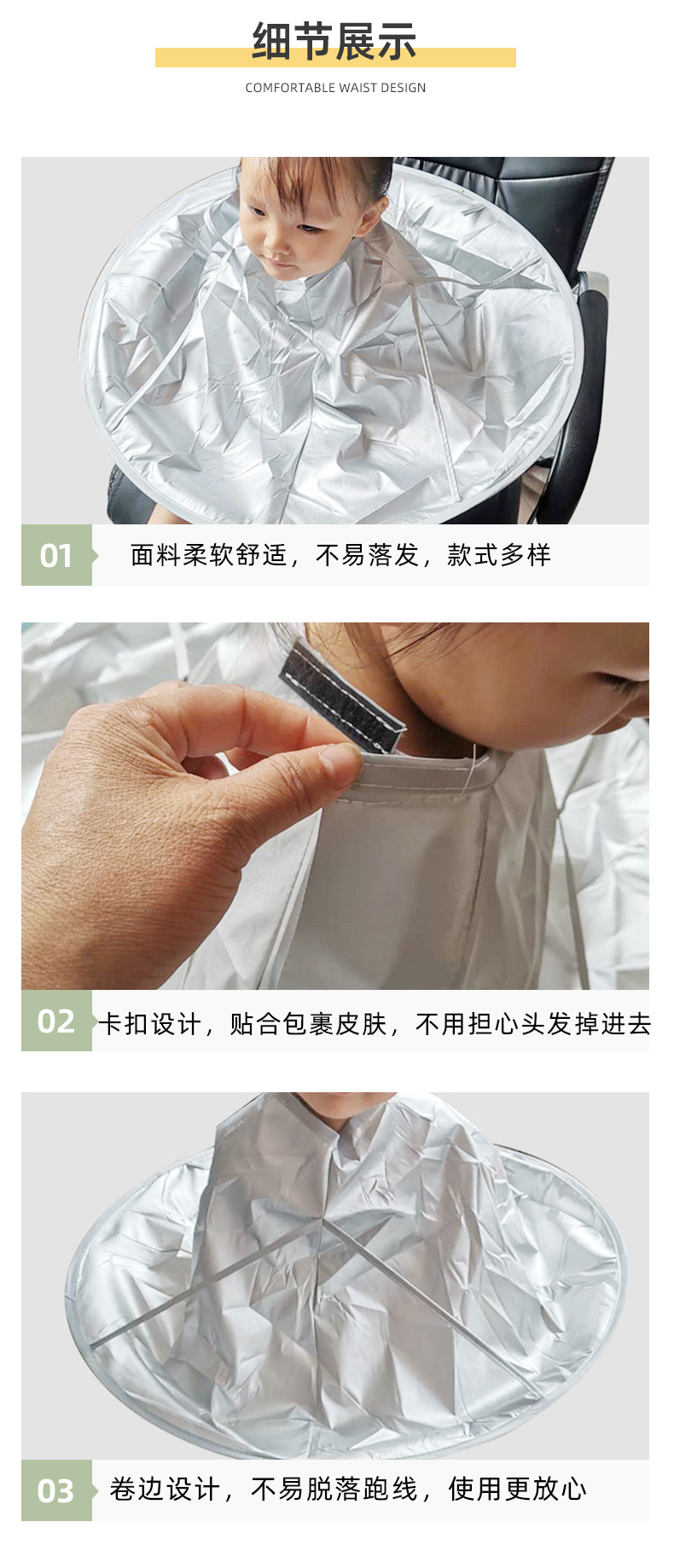 细节展示

COMFORTABLE WAIST DESIGN

01 面料柔软舒适，不易落发，款式多样

02 卡扣设计，贴合包裹皮肤，不用担心头发掉进去

03 卷边设计，不易脱落跑线，使用更放心