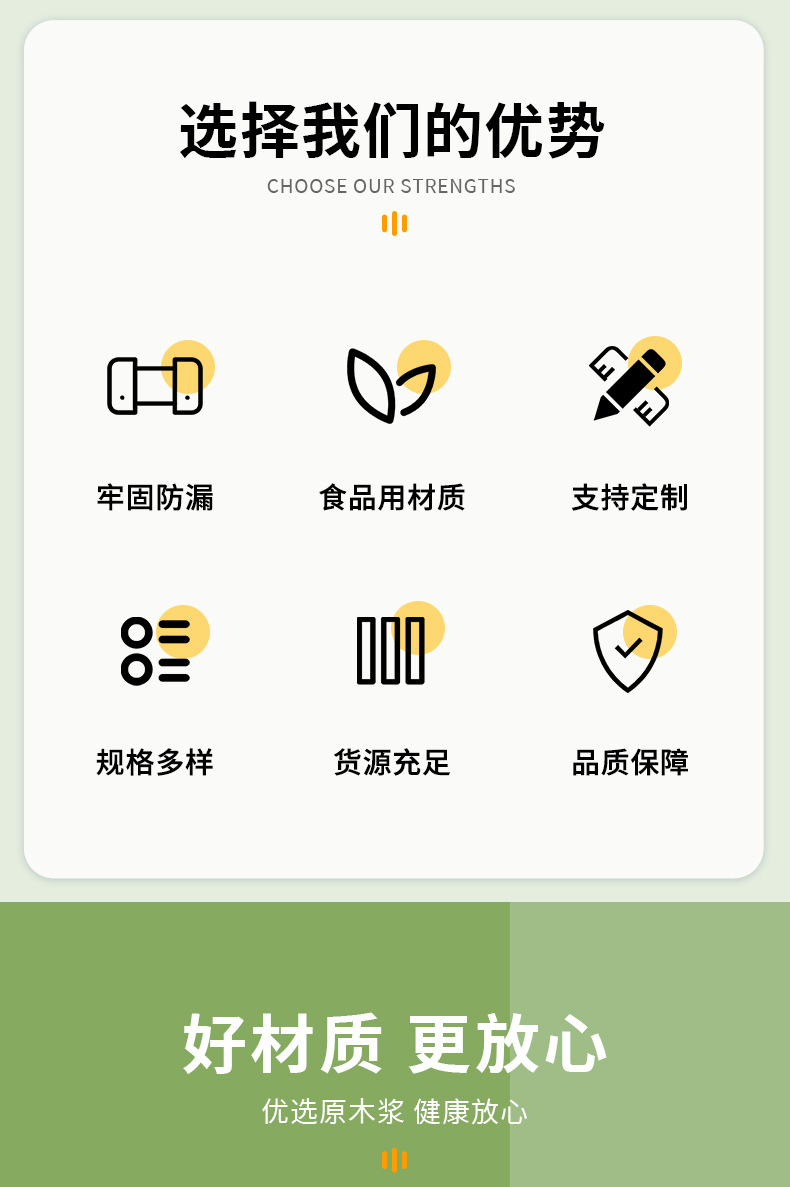 选择我们的优势
CHOOSE OUR STRENGTHS

牢固防漏

食品用材质

支持定制

规格多样

货源充足

品质保障

好材质 更放心
优选原木浆 健康放心