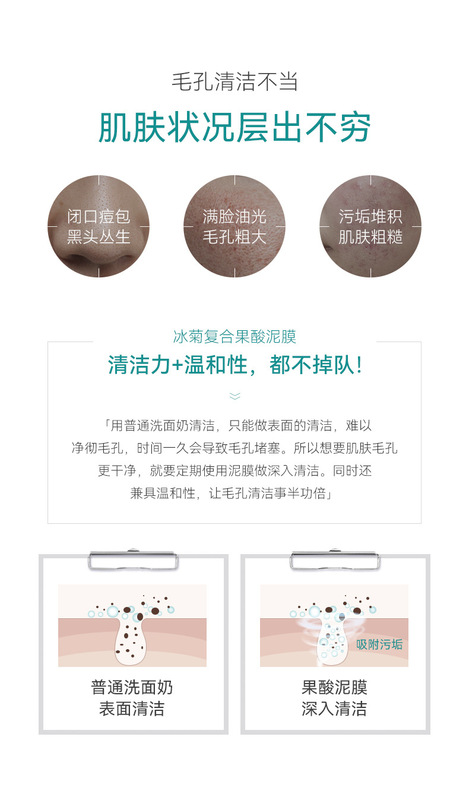 毛孔清洁不当

肌肤状况层出不穷

闭口痘包
黑头丛生

满脸油光
毛孔粗大

污垢堆积
肌肤粗糙

冰菊复合果酸泥膜

清洁力+温和性，都不掉队！

「用普通洗面奶清洁，只能做表面的清洁，难以净彻毛孔，时间一久会导致毛孔堵塞。所以想要肌肤毛孔更干净，就要定期使用泥膜做深入清洁。同时还兼具温和性，让毛孔清洁事半功倍」

普通洗面奶
表面清洁

吸附污垢

果酸泥膜
深入清洁