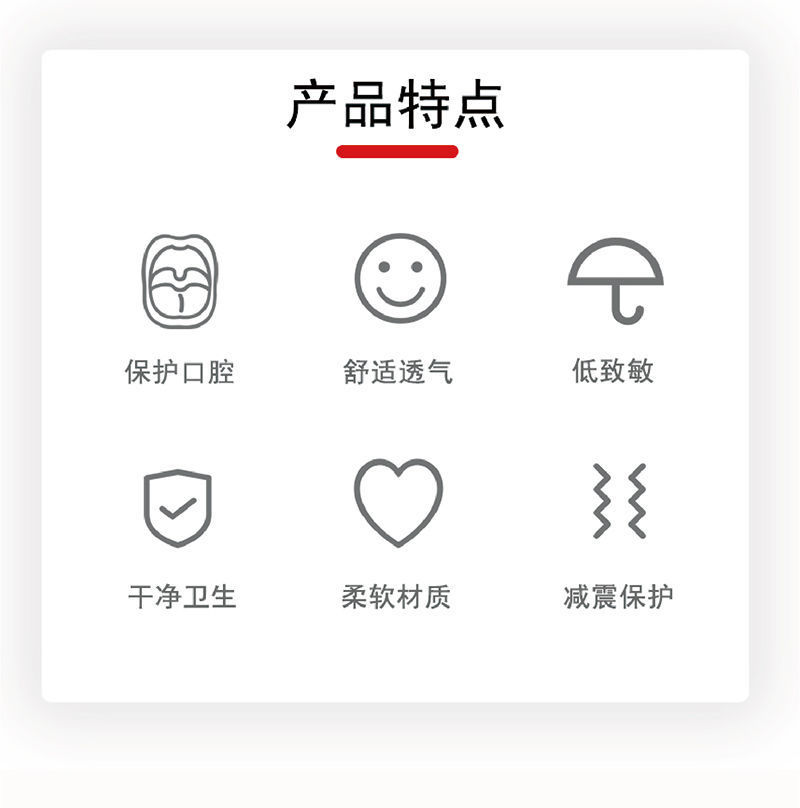 产品特点

保护口腔

舒适透气

低致敏

干净卫生

柔软材质

减震保护