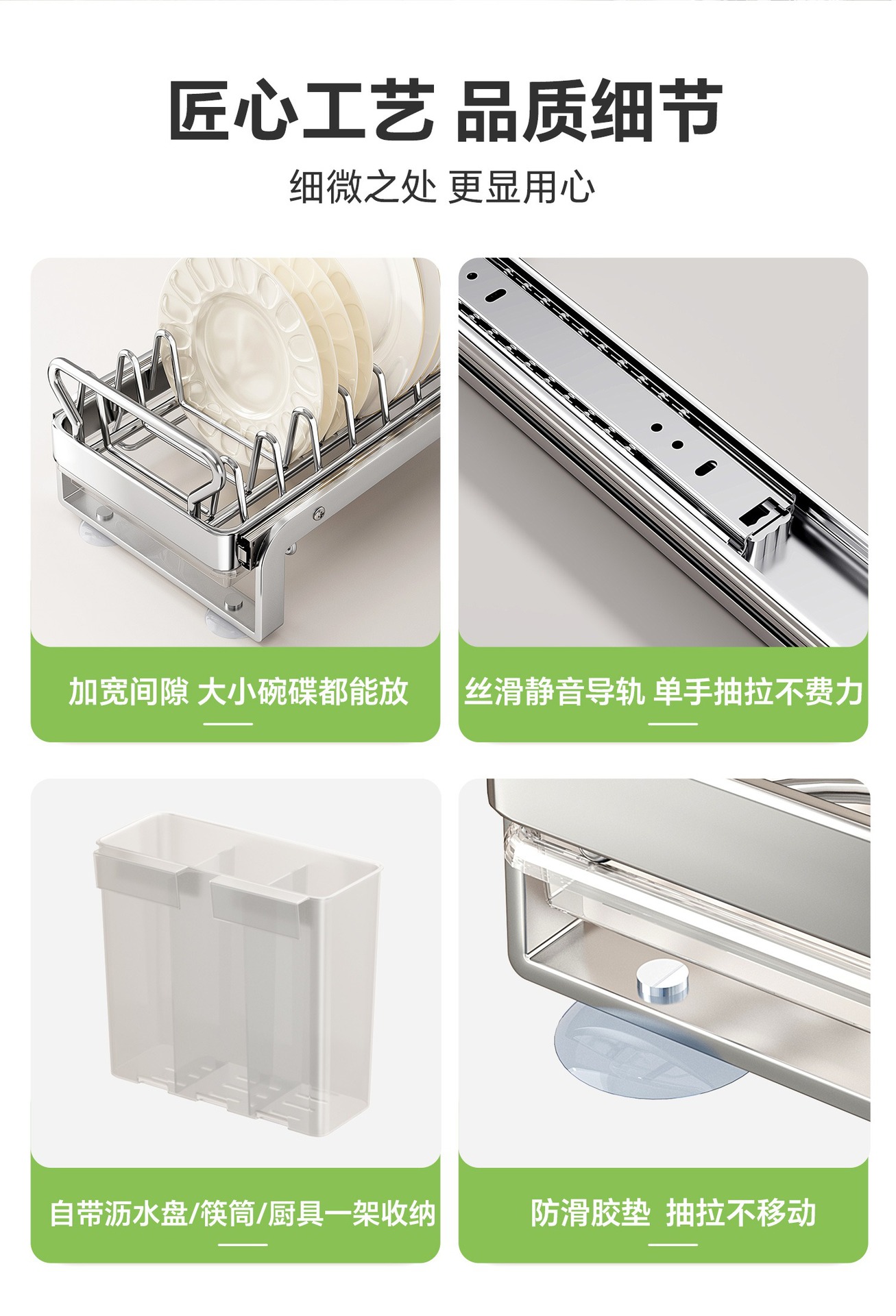 匠心工艺 品质细节

细微之处 更显用心

加宽间隙 大小碗碟都能放

丝滑静音导轨 单手抽拉不费力

自带沥水盘/筷筒/厨具一架收纳

防滑胶垫 抽拉不移动