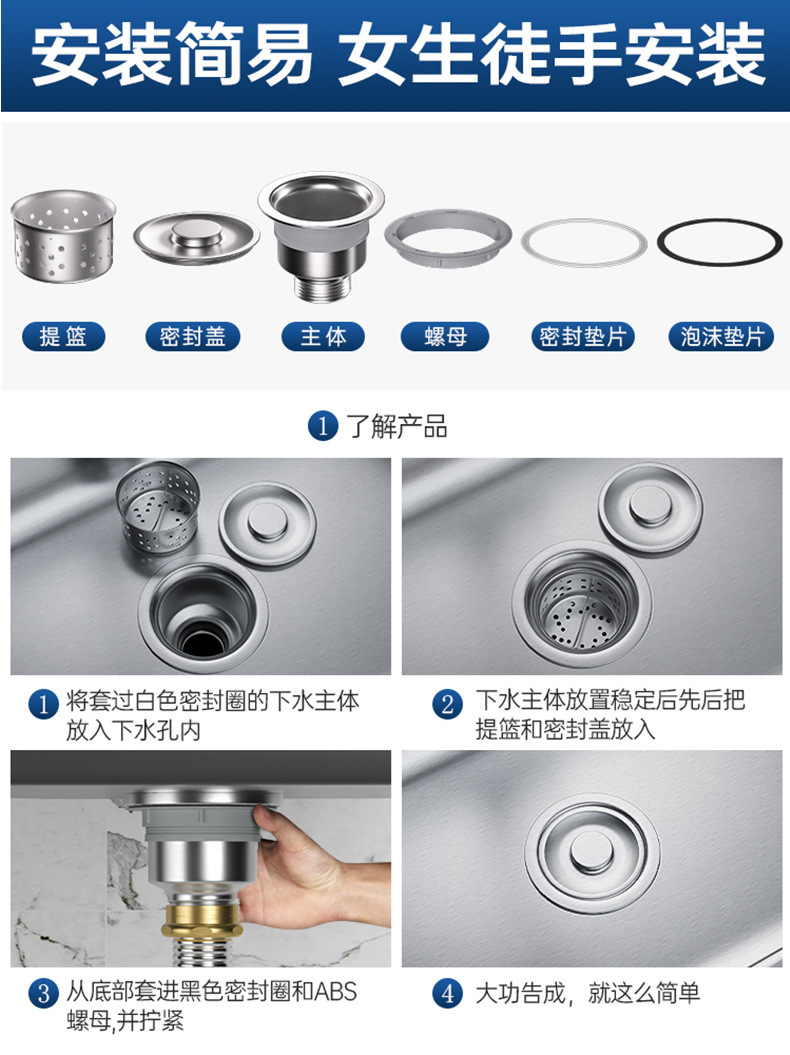 安装简易 女生徒手安装

提篮 密封盖 主体 螺母 密封垫片 泡沫垫片

1 了解产品

1 将套过白色密封圈的下水主体放入下水孔内

2 下水主体放置稳定后先后把提篮和密封盖放入

3 从底部套进黑色密封圈和ABS螺母,并拧紧

4 大功告成，就这么简单